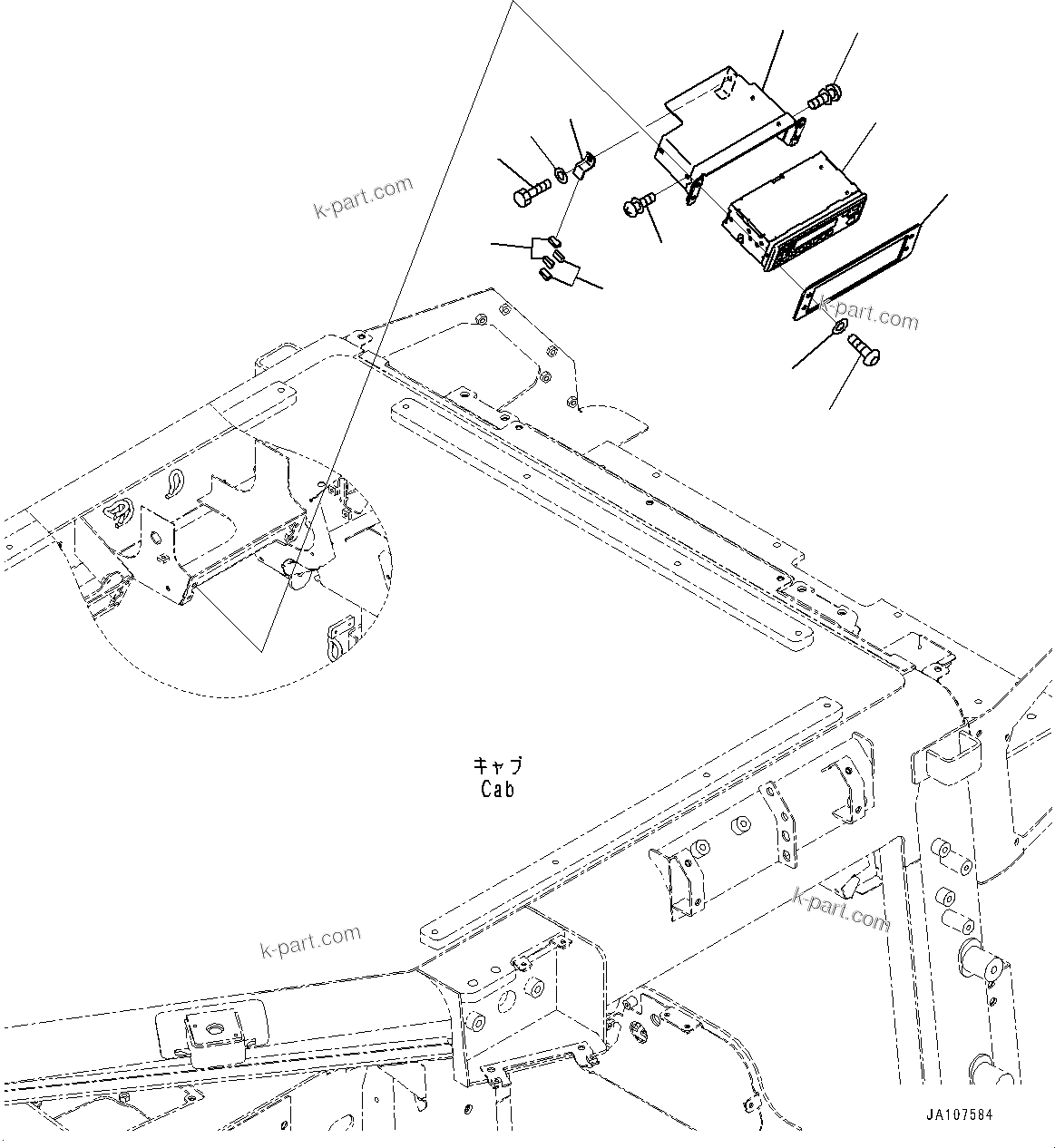 k-part.com

k-part.com

キャブ
Cab

k-part.com

k-part.com

JA107584