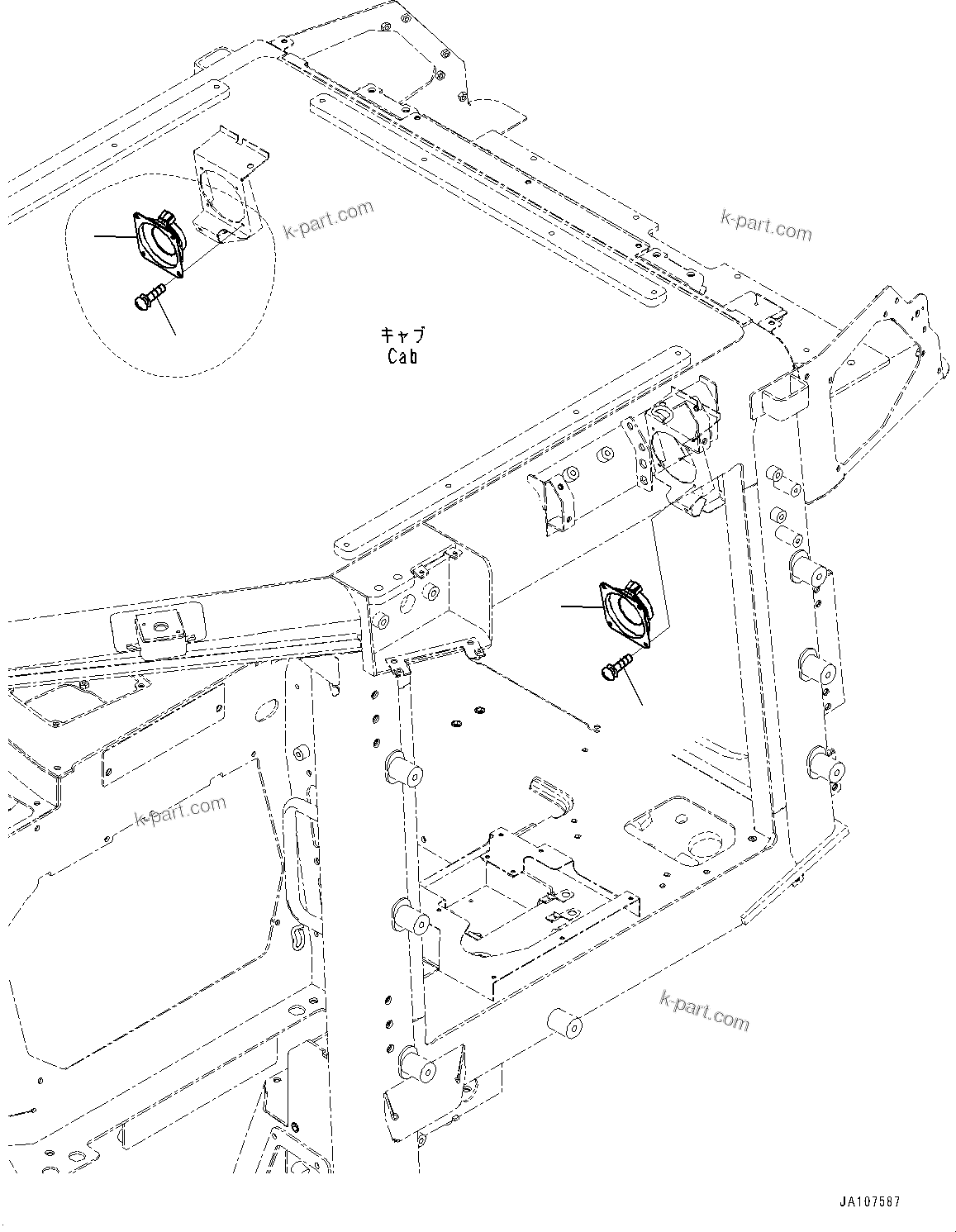 k-part.com

k-part.com

キャブ
Cab

k-part.com

k-part.com

JA107587