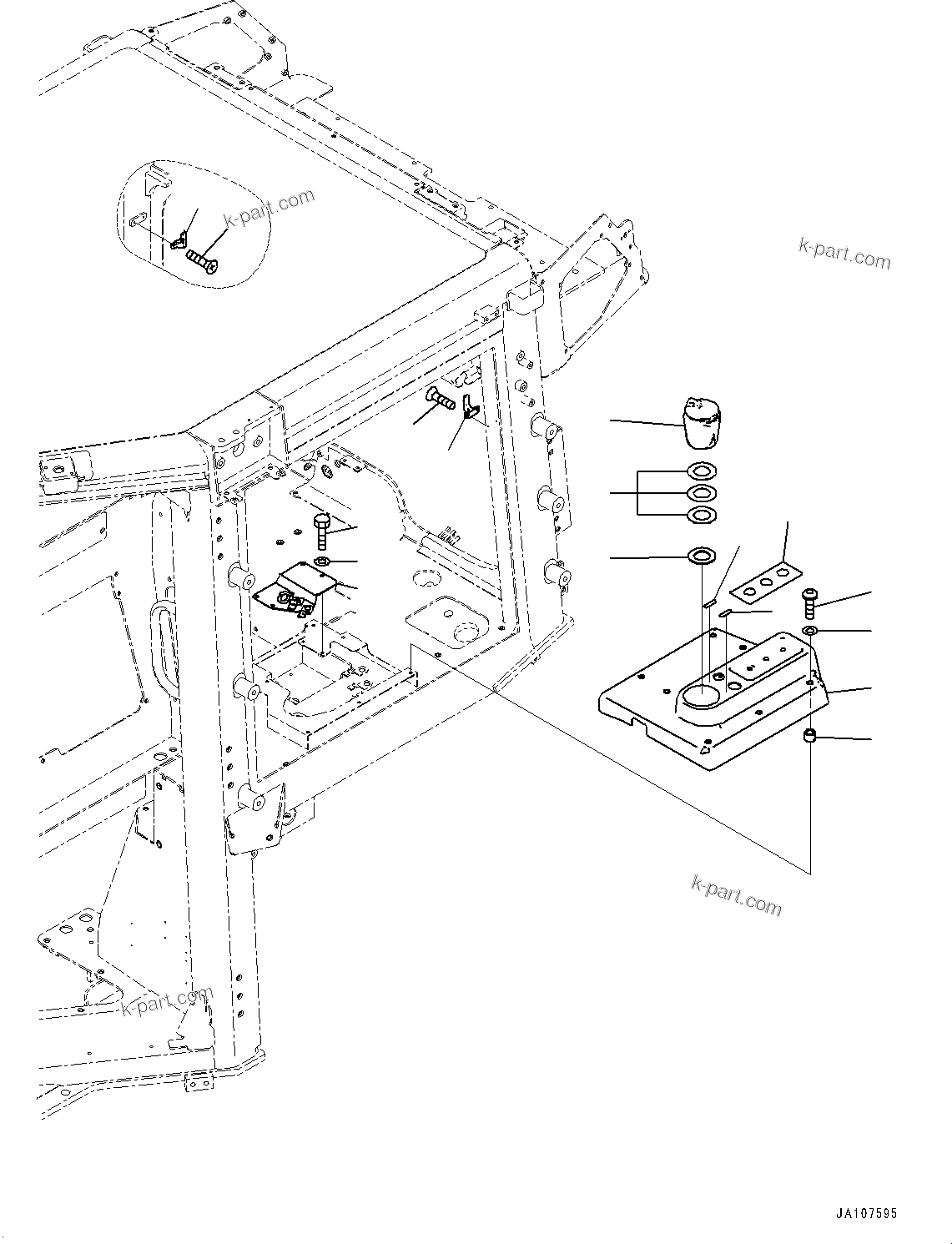 k-part.com

k-part.com

k-part.com

k-part.com

JA107595