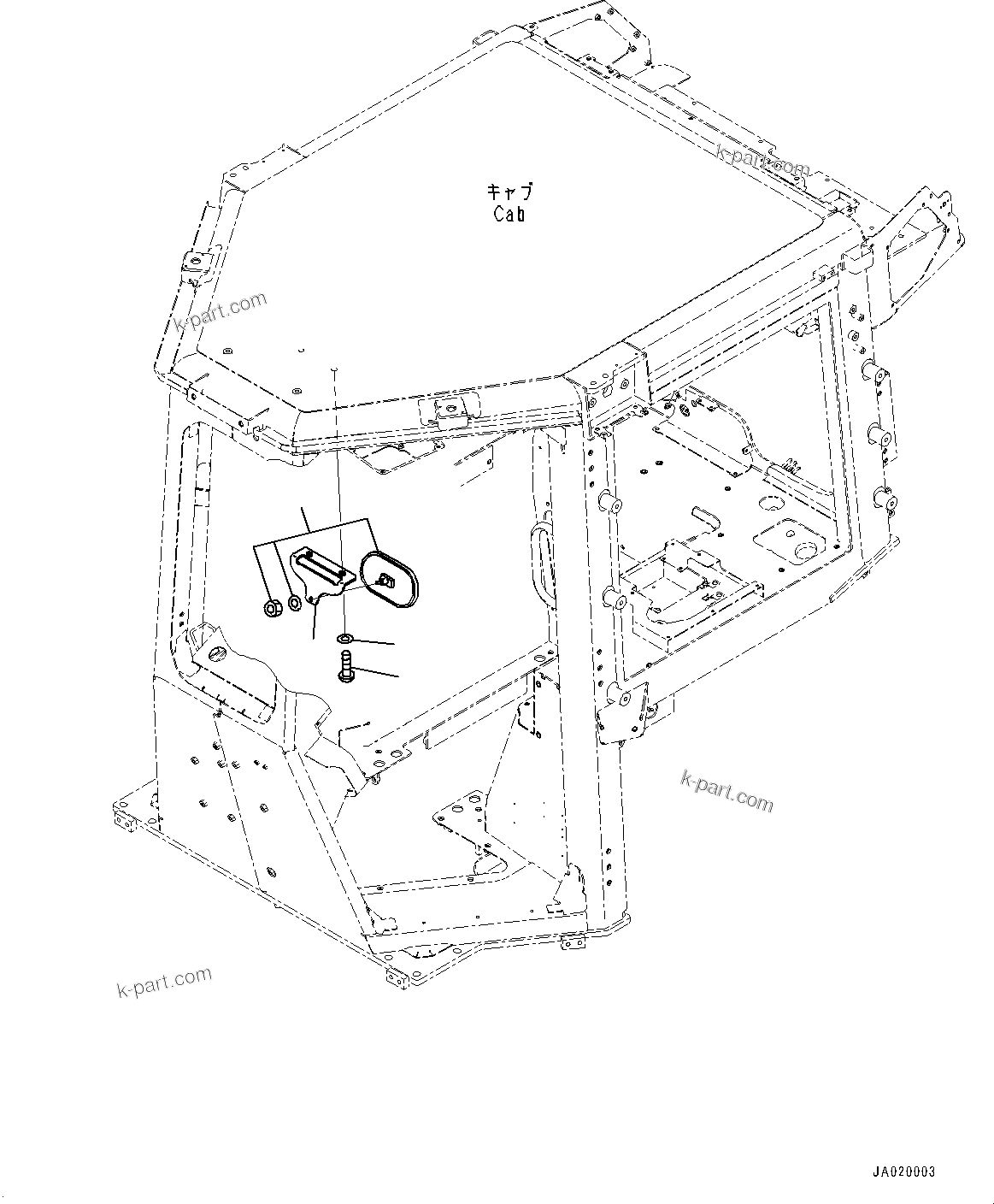 k-part.com

キャブ
Cab

k-part.com

k-part.com

k-part.com

JA020003