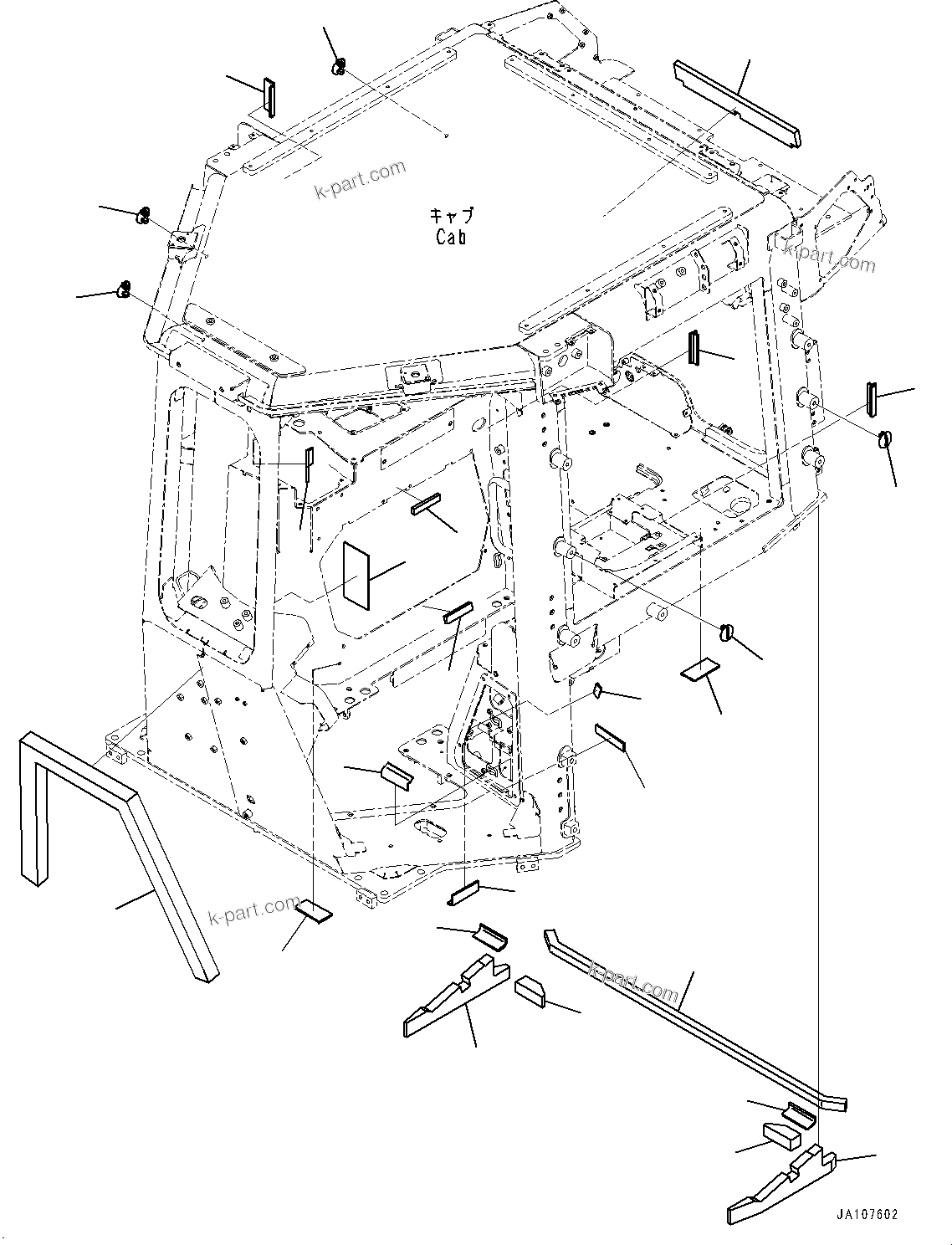 k-part.com

キャブ
Cab

k-part.com

k-part.com

k-part.com

JA107602