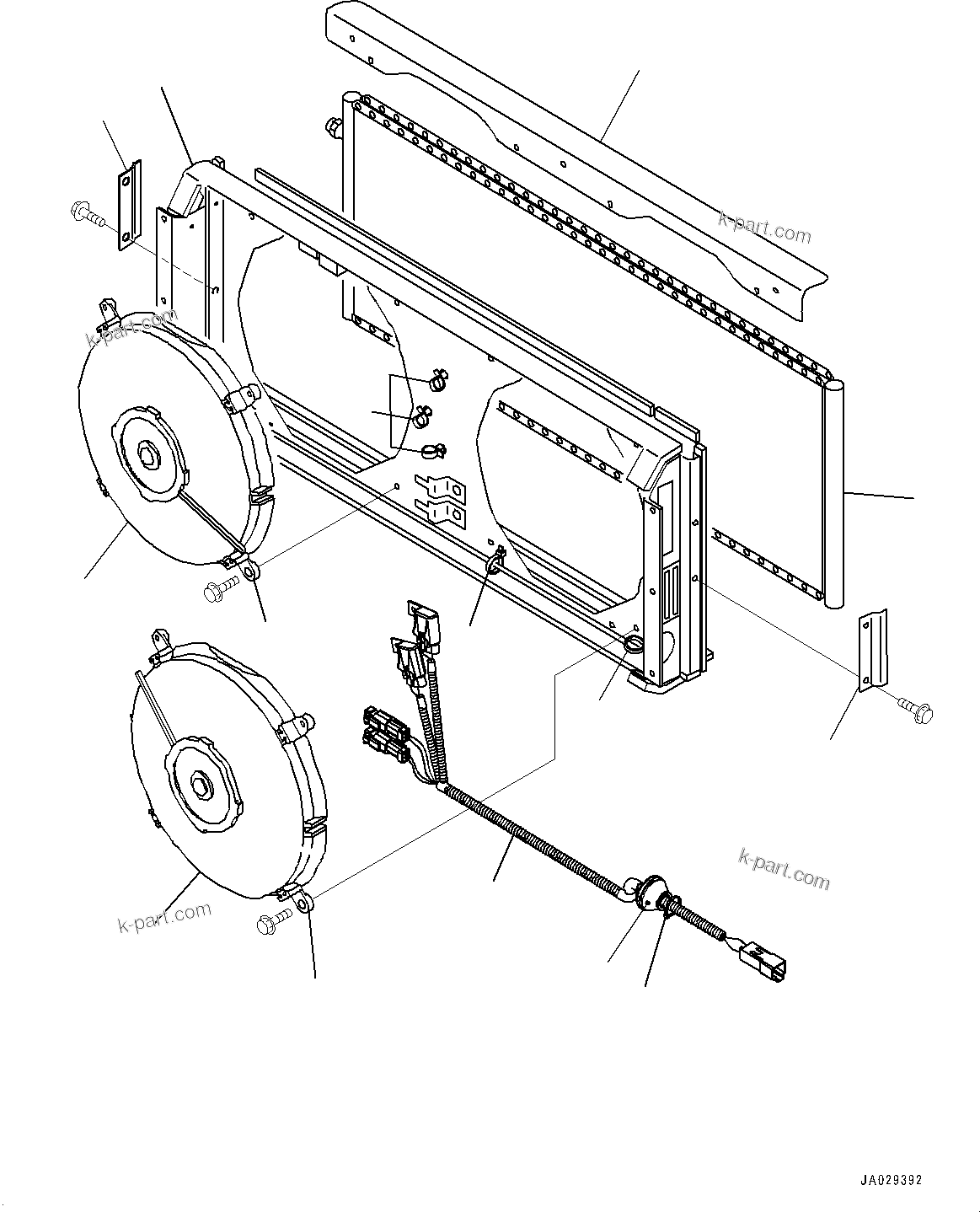 k-part.com

k-part.com

k-part.com

k-part.com

JA029392