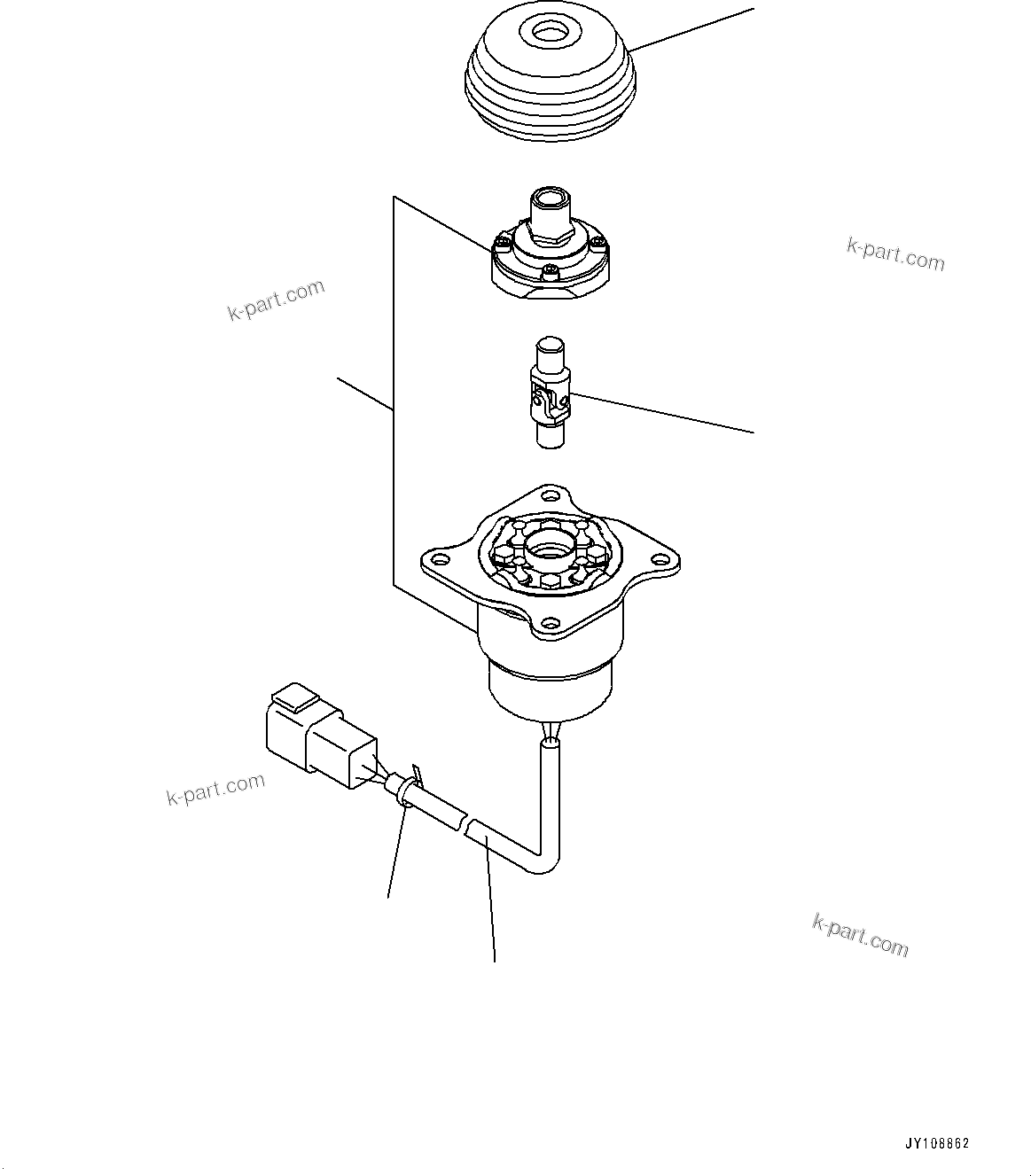 k-part.com

k-part.com

k-part.com

k-part.com

JY108862