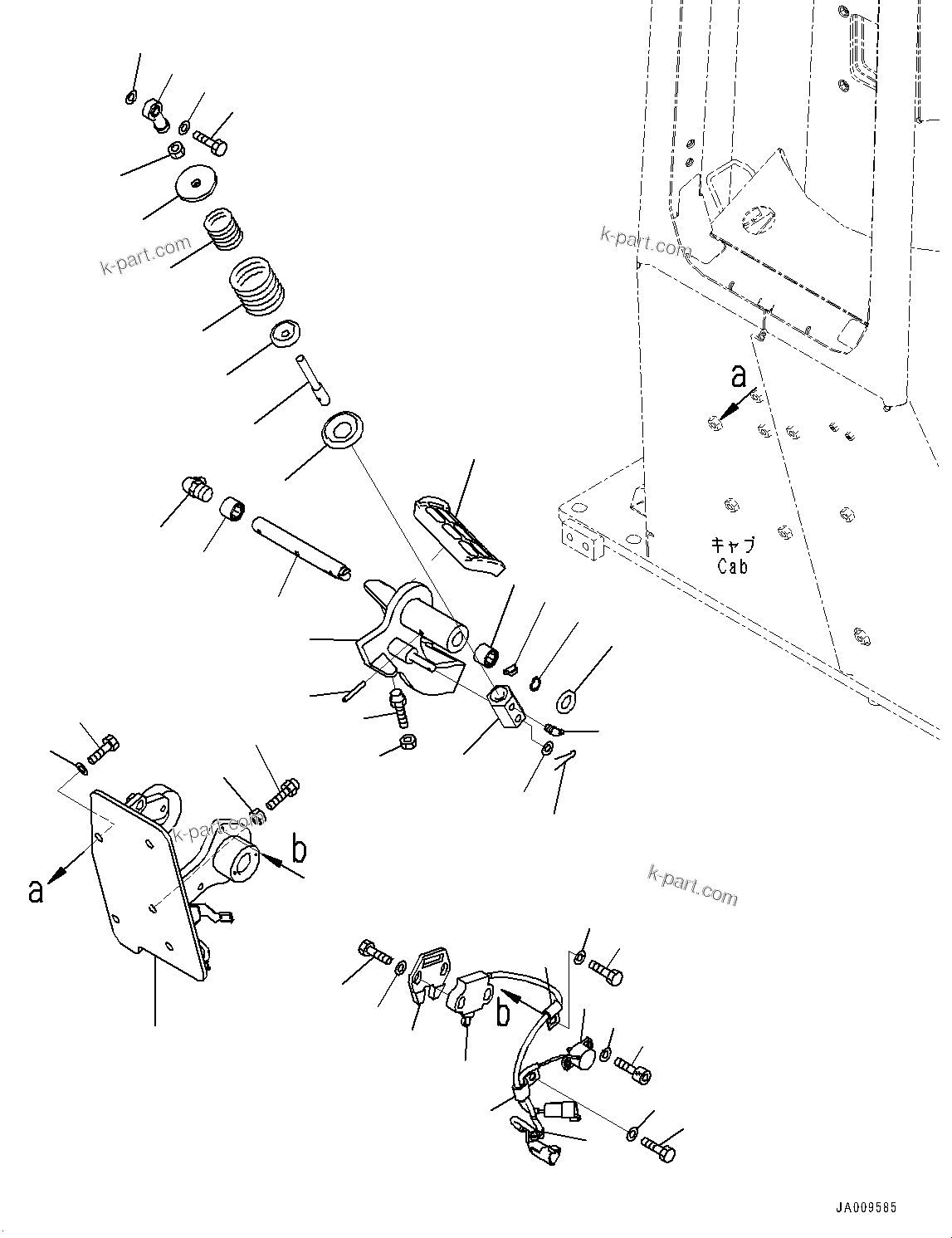 k-part.com
k-part.com
a
キャブ
Cab
k-part.com
b
a
k-part.com
b
JA009585