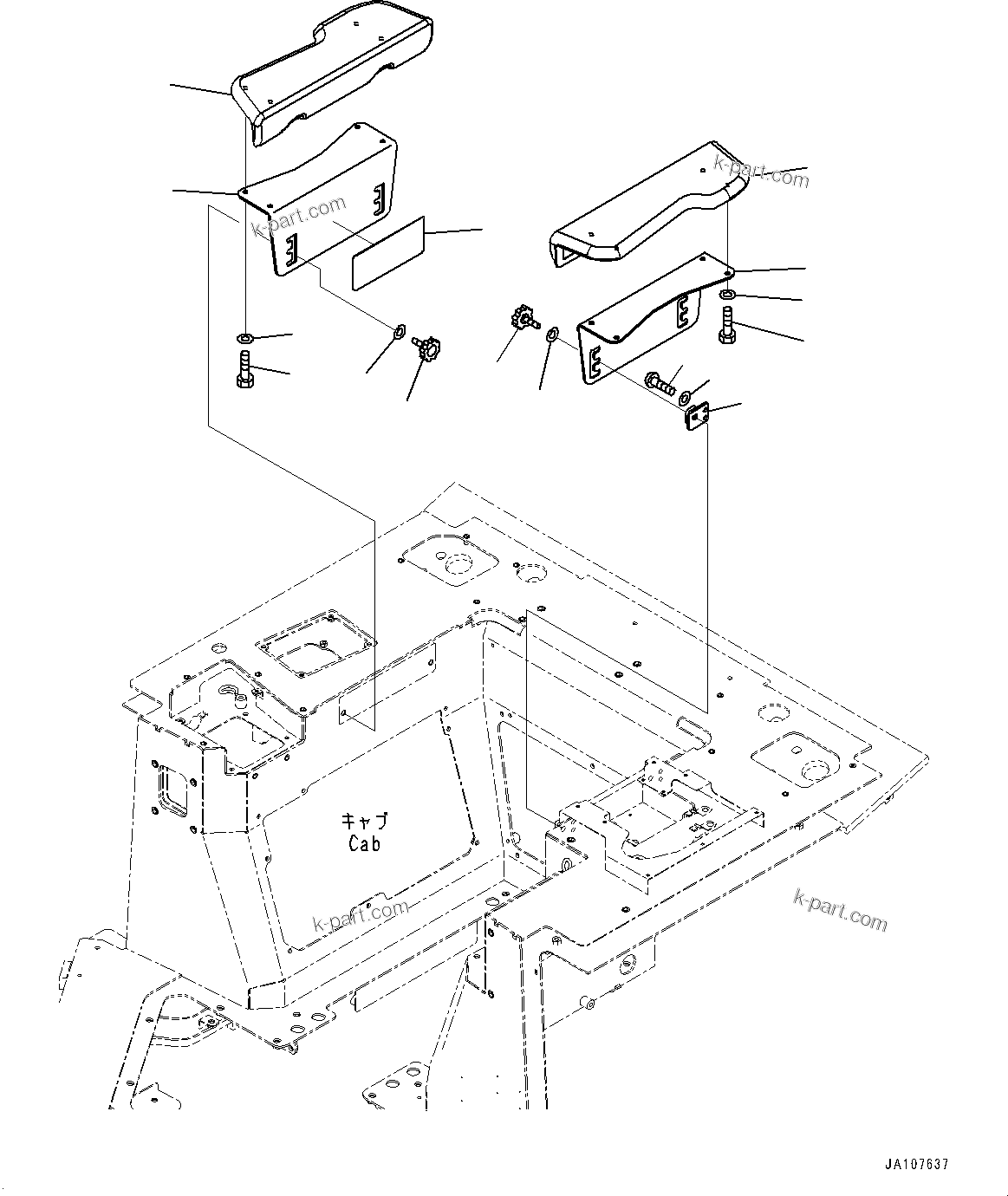 k-part.com

k-part.com

キャブ
Cab

k-part.com

k-part.com

JA107637