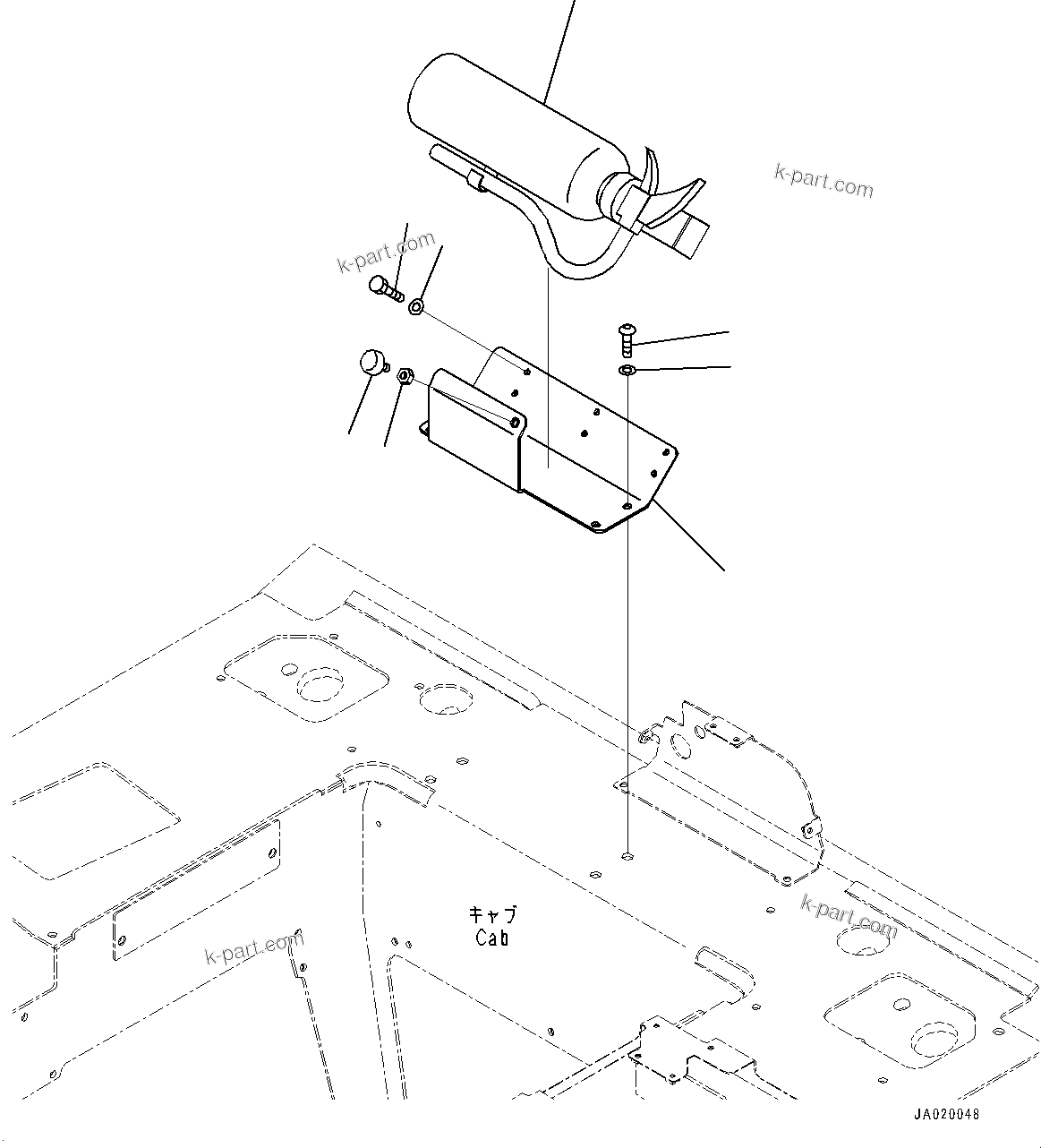 k-part.com

k-part.com

キャブ
Cab

k-part.com

k-part.com

JA020048