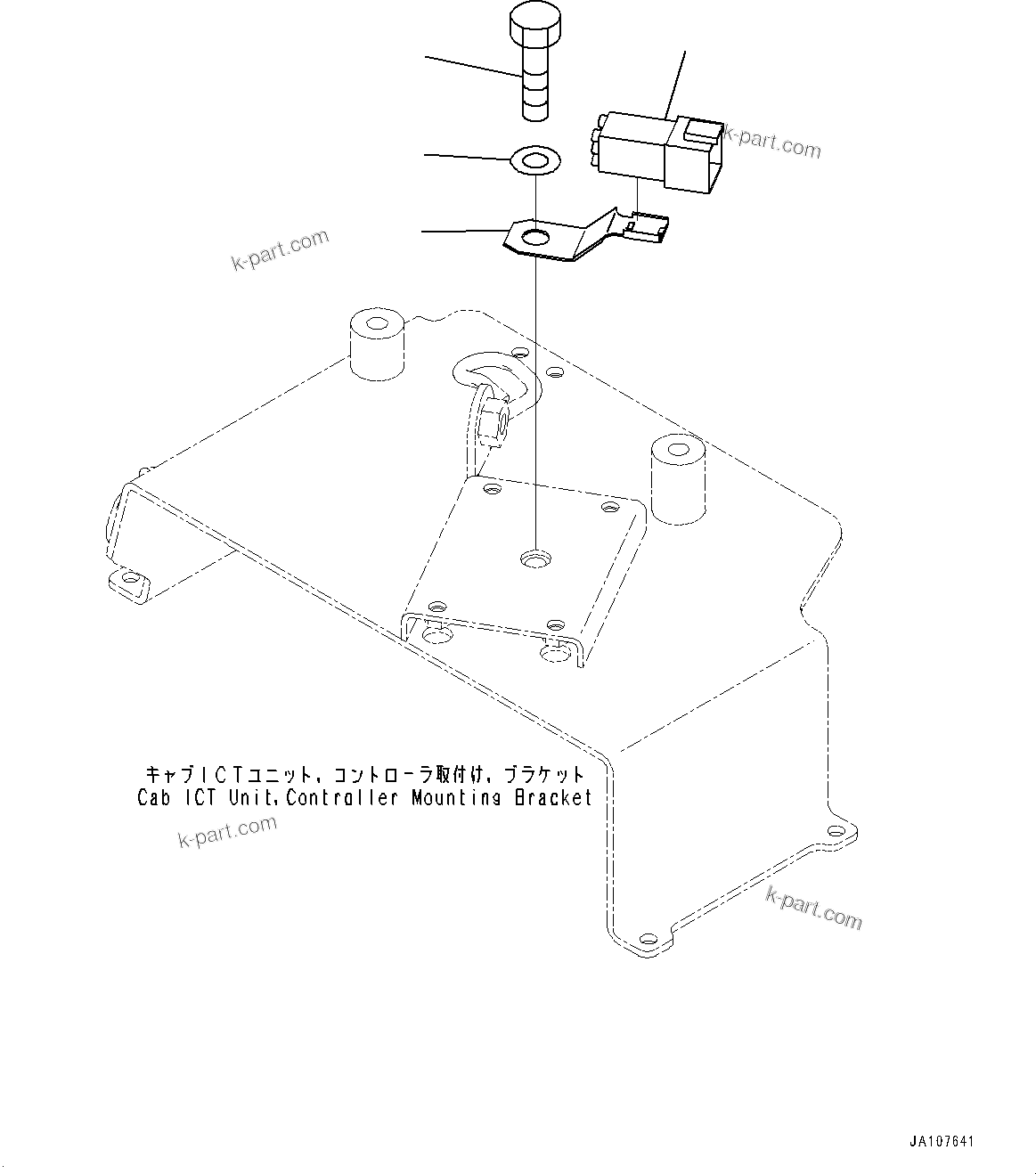 k-part.com

k-part.com

キャブICTユニット，コントローラ取付け，ブラケット
Cab ICT Unit,Controller Mounting Bracket

k-part.com

k-part.com

JA107641