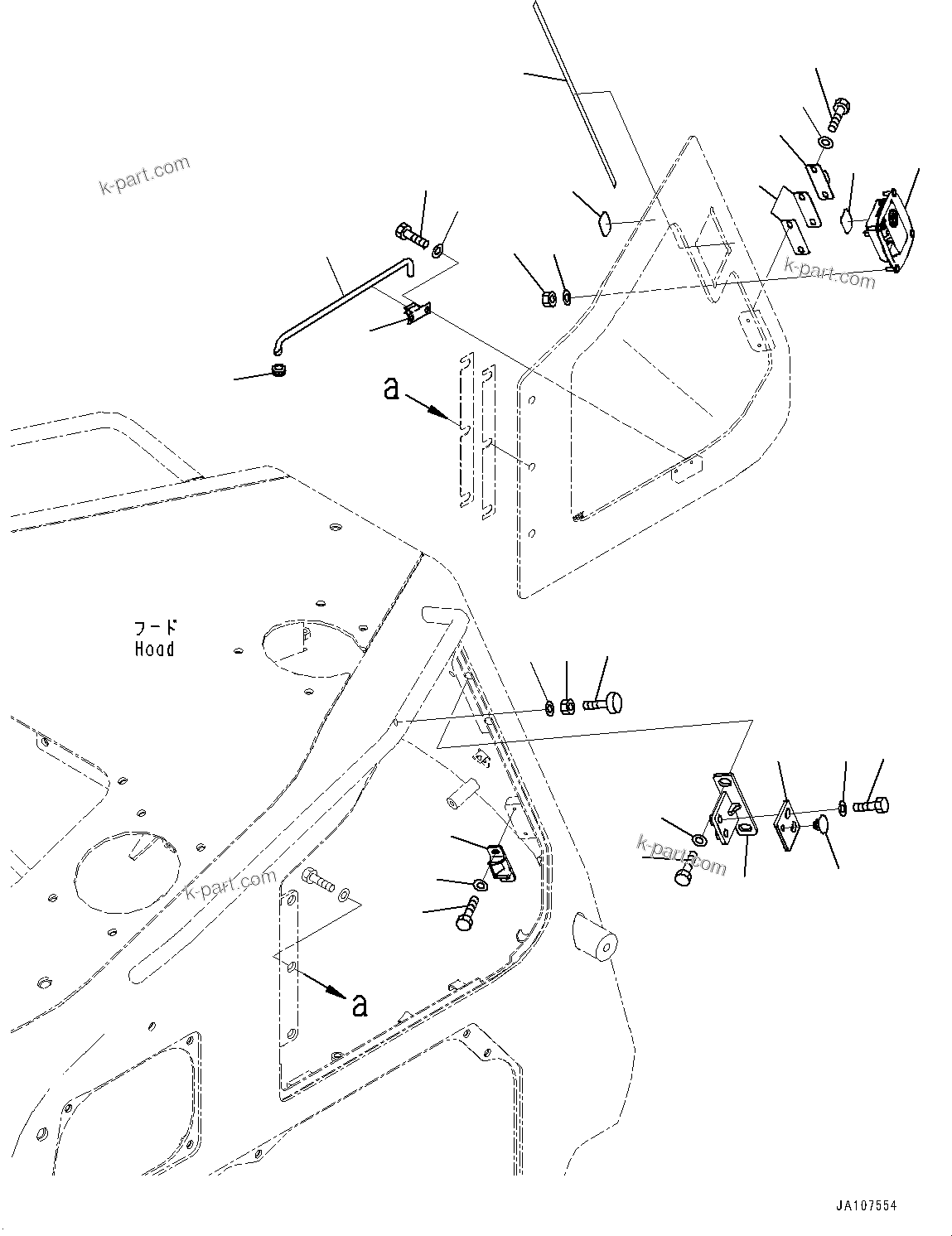 k-part.com

k-part.com

a

フード
Hood

k-part.com

k-part.com

a

JA107554