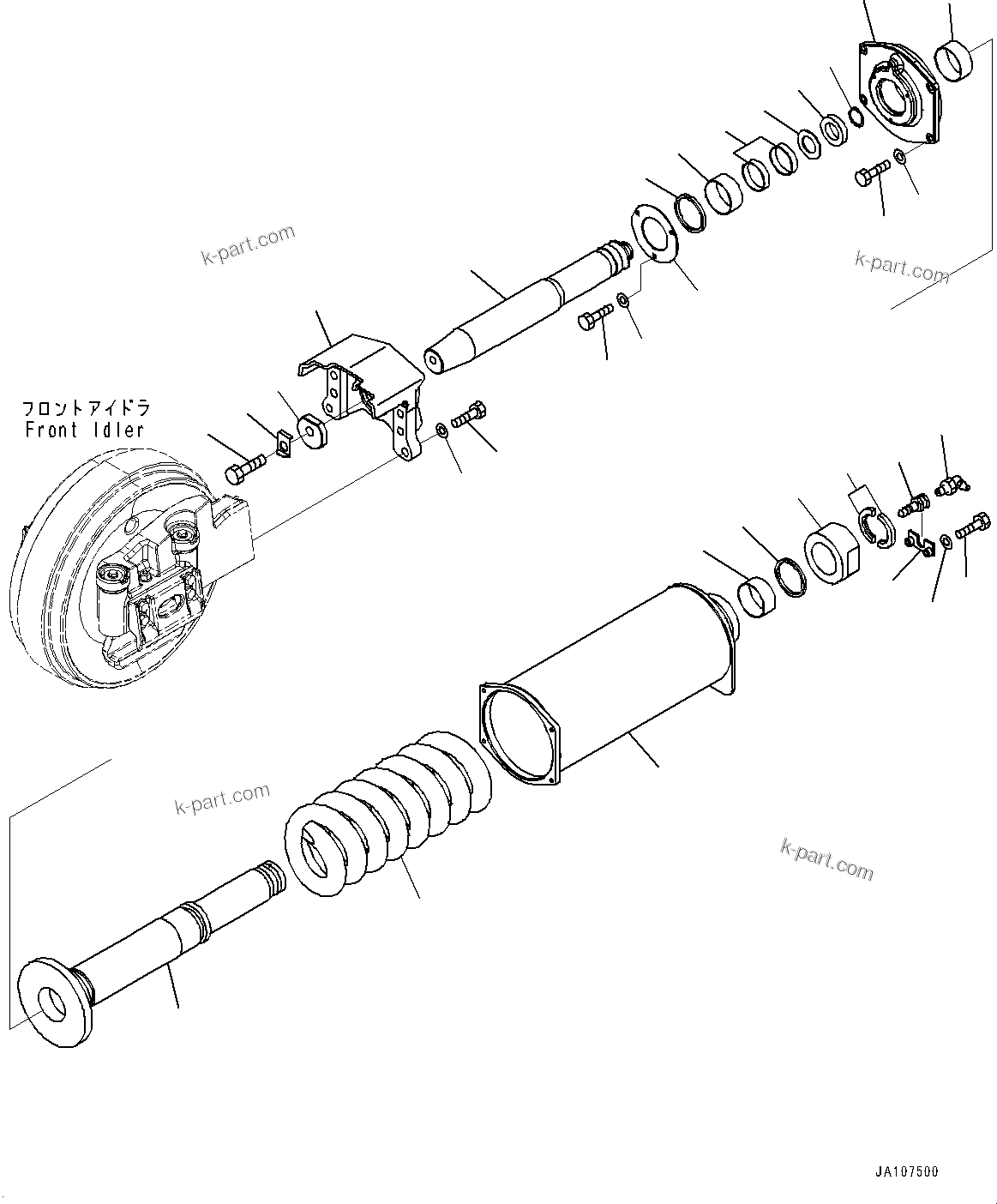 k-part.com

k-part.com

フロントアイドラ
Front Idler

k-part.com

k-part.com

JA107500