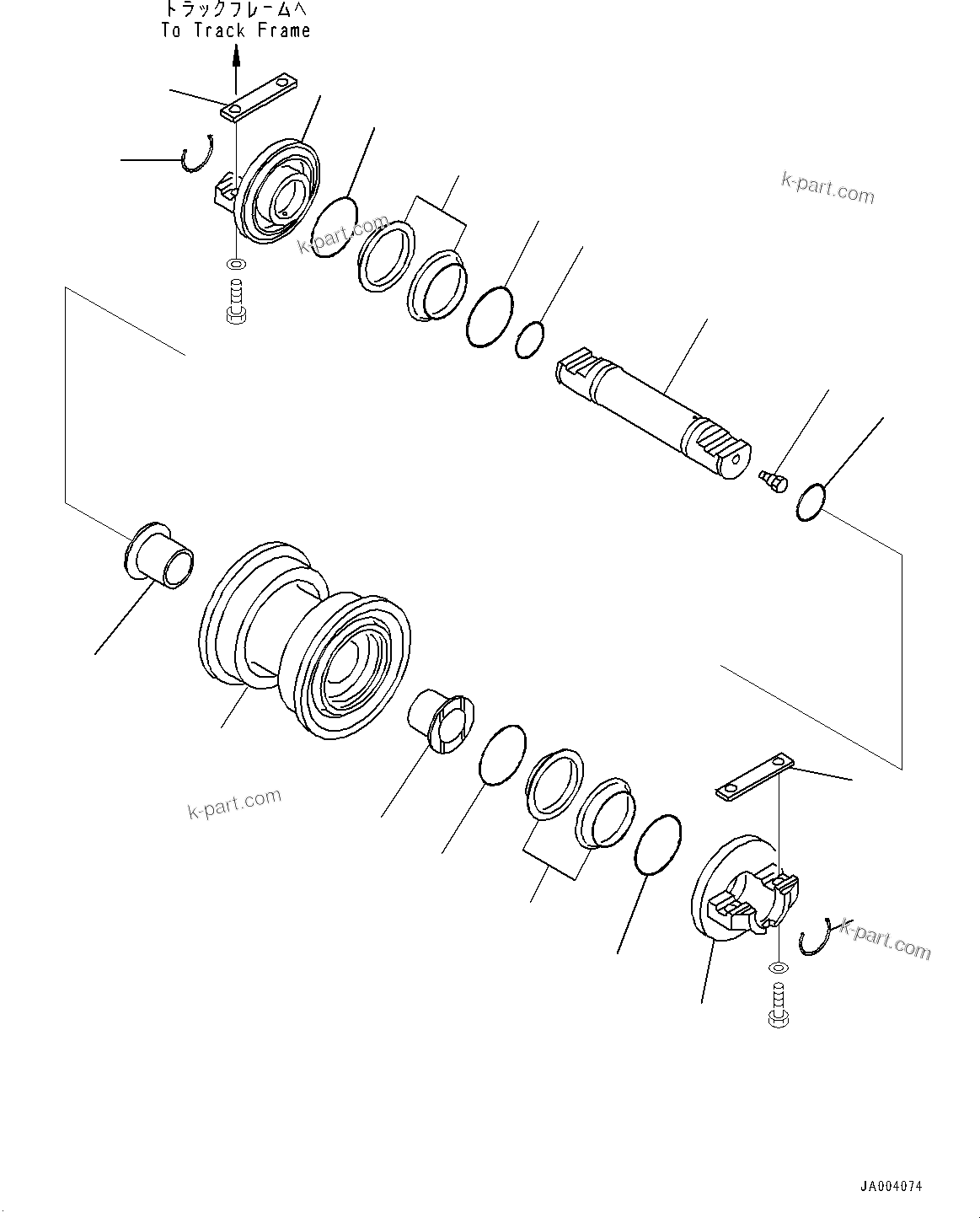 トラックフレームへ
To Track Frame

k-part.com

k-part.com

k-part.com

k-part.com

JA004074