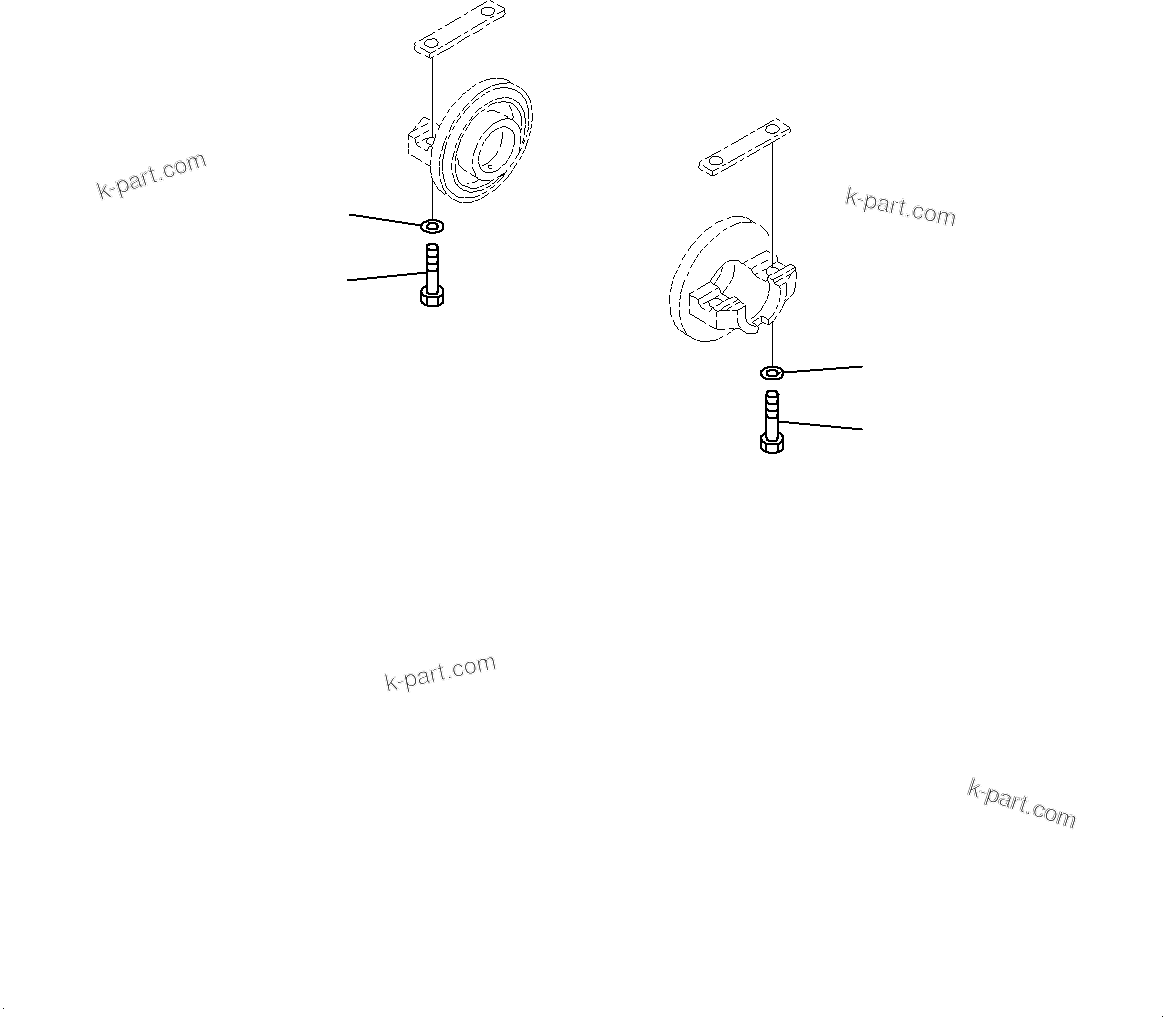 k-part.com

k-part.com

k-part.com

k-part.com