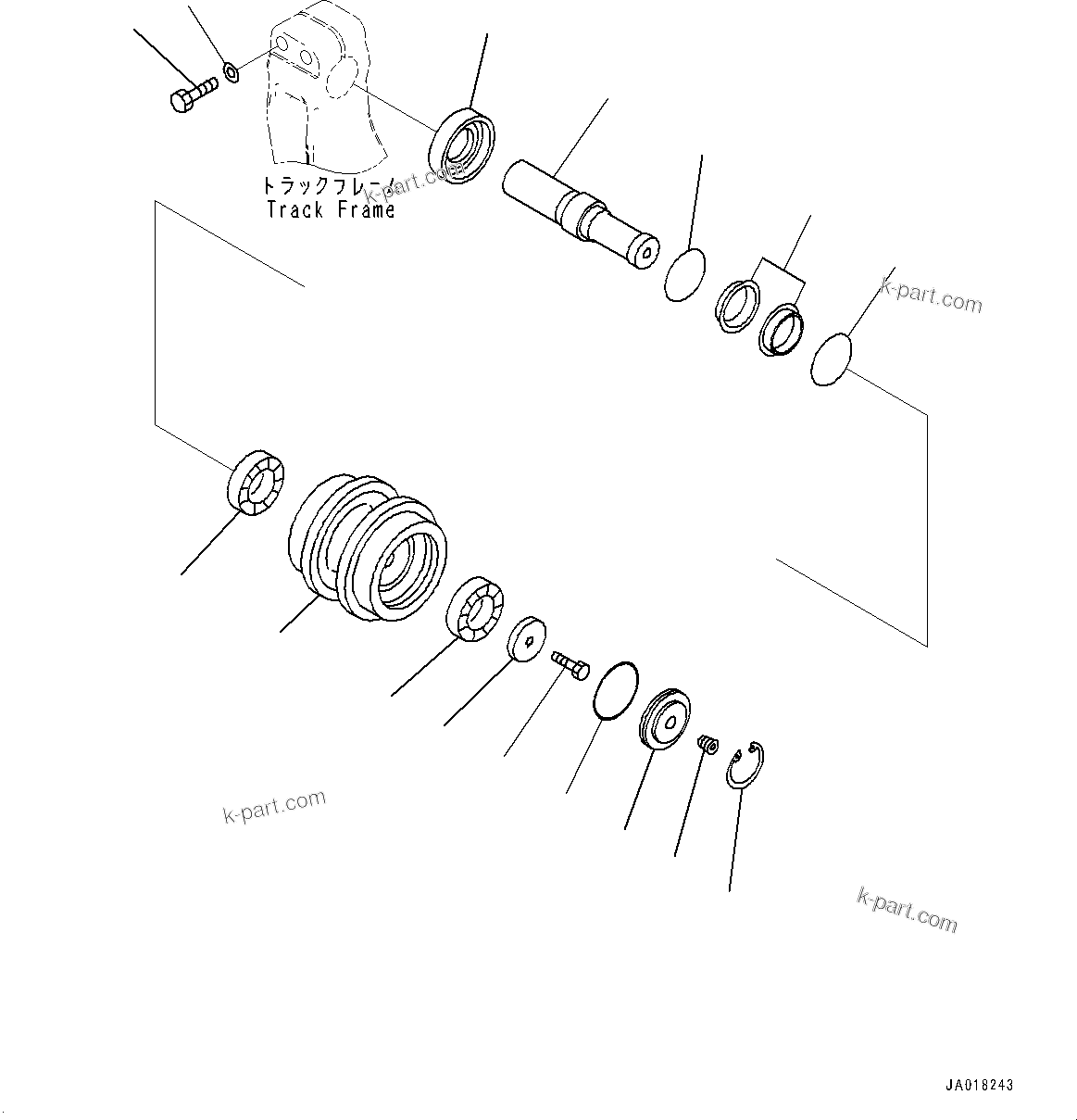 トラックフレーム
Track Frame

k-part.com

k-part.com

k-part.com

k-part.com

JA018243