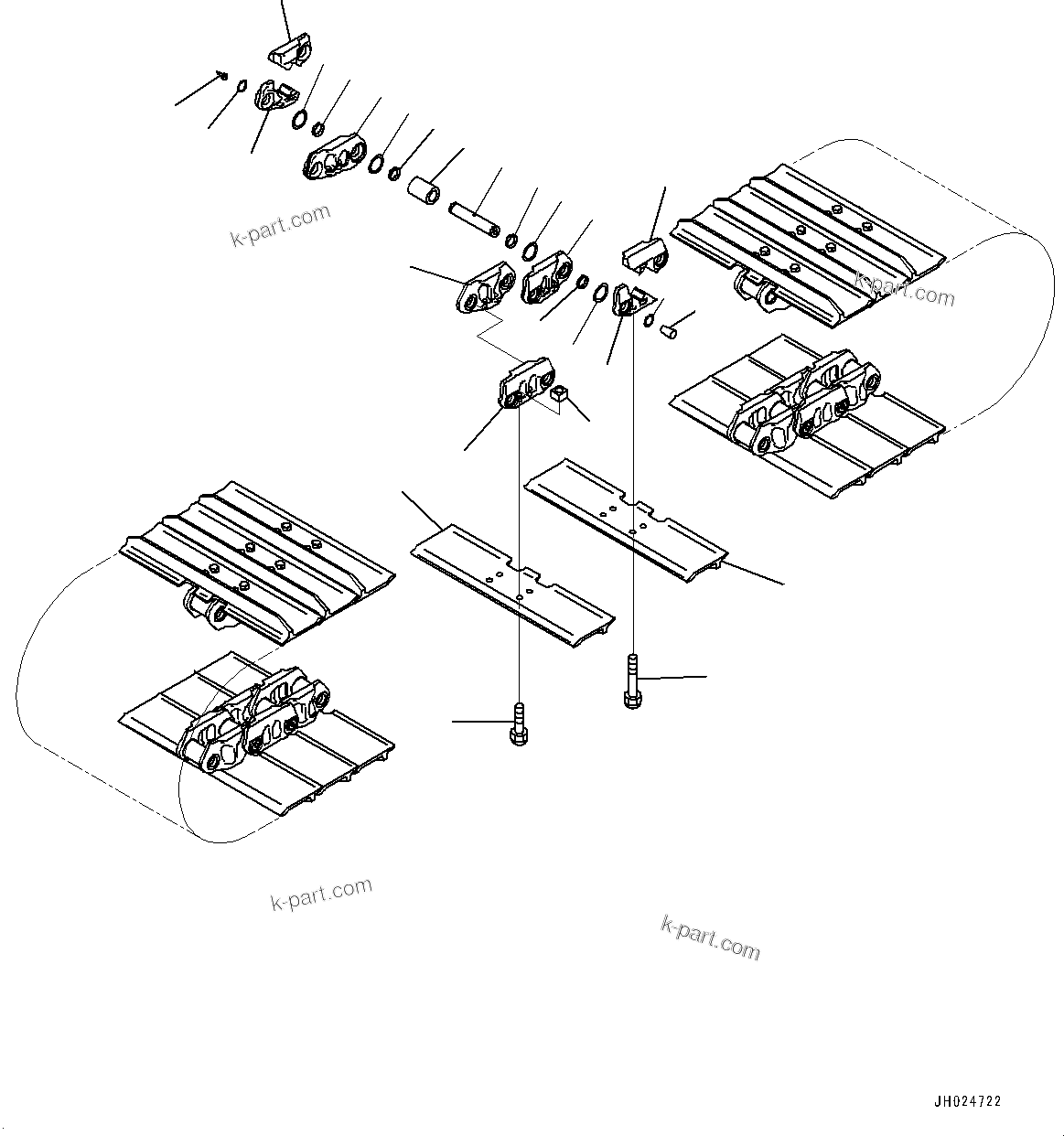 k-part.com

k-part.com

k-part.com

k-part.com

JH024722