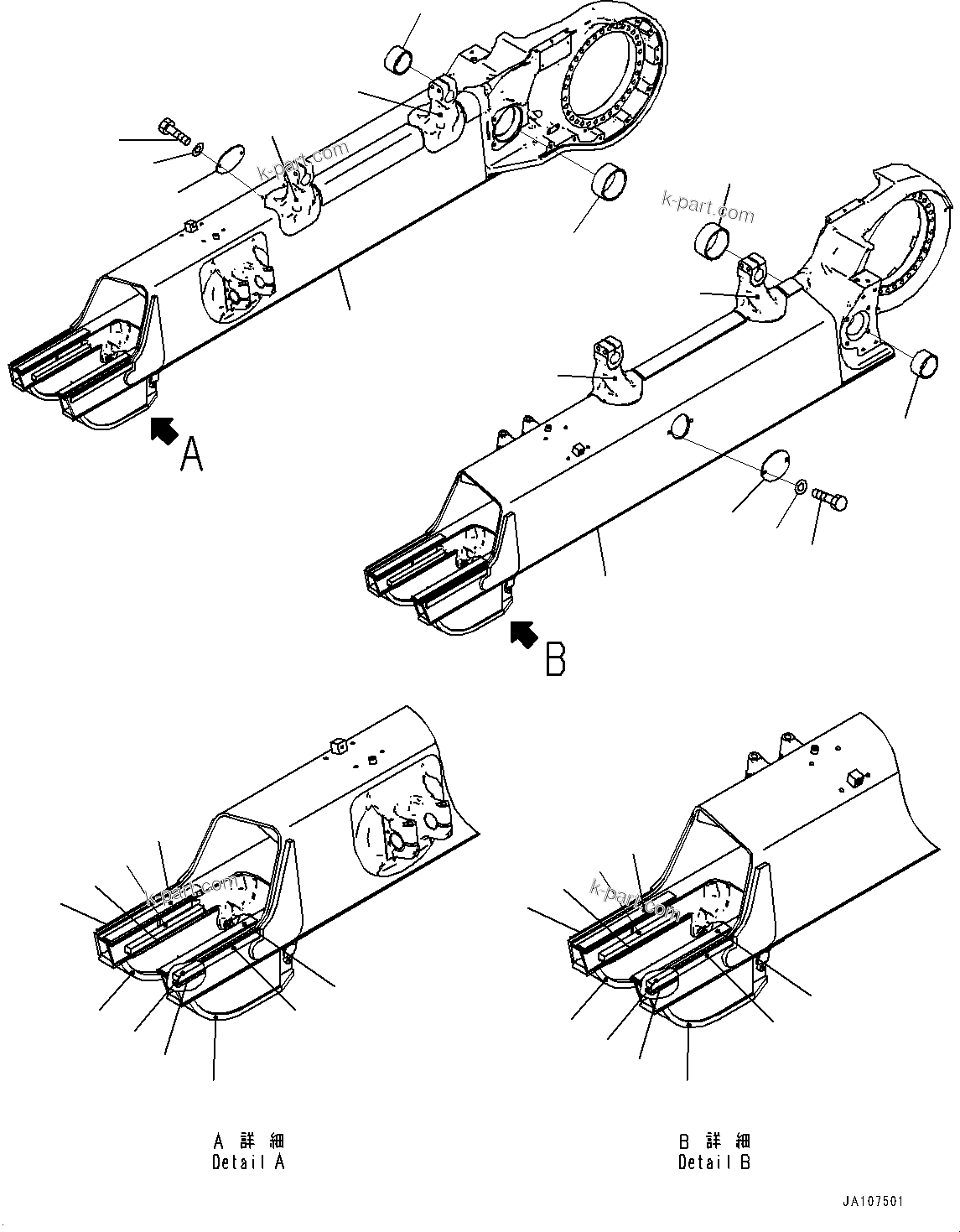 k-part.com

k-part.com

A

B

k-part.com

k-part.com

A 詳 細
Detail A

B 詳 細
Detail B

JA107501