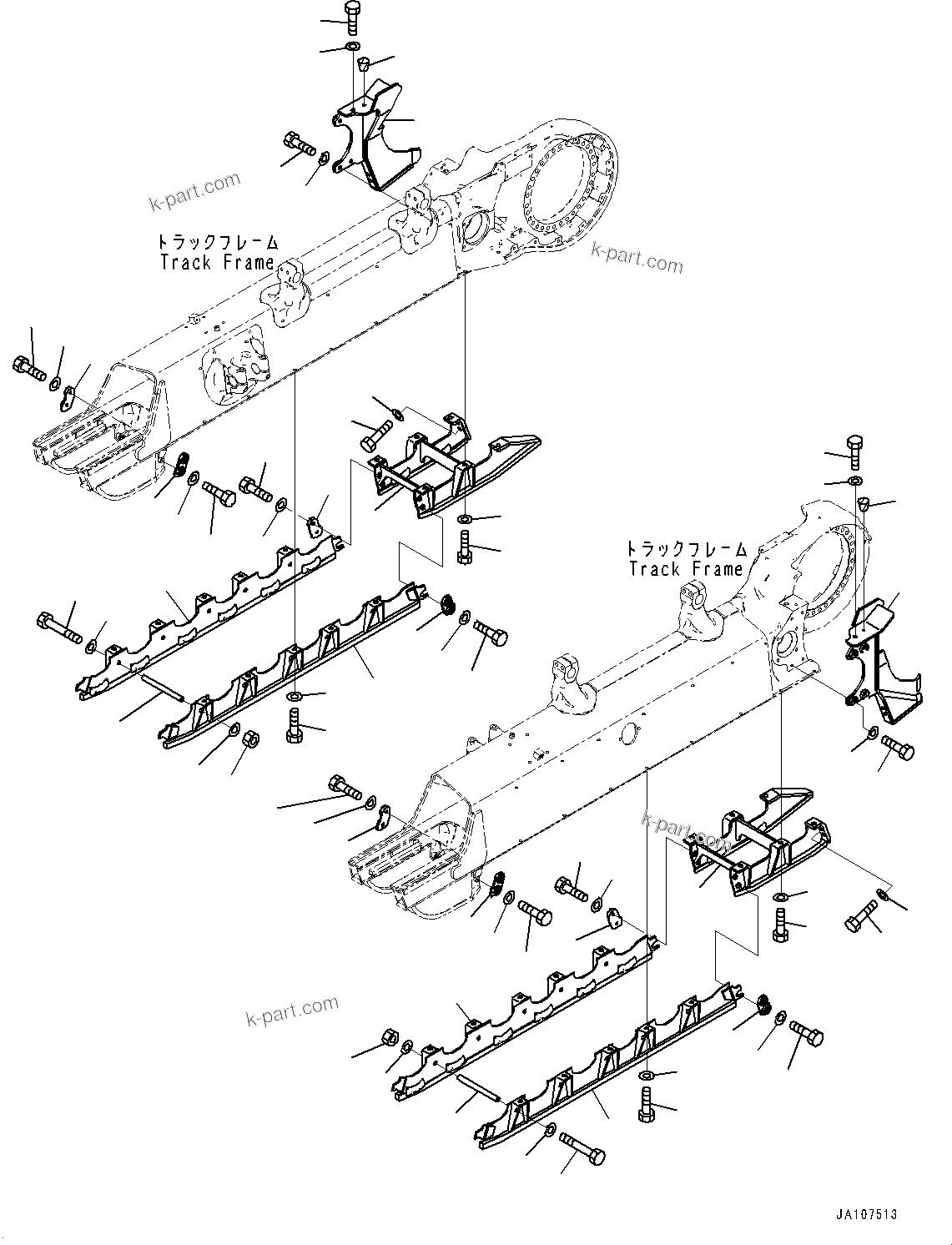 k-part.com

トラックフレーム
Track Frame

k-part.com

トラックフレーム
Track Frame

k-part.com

k-part.com

JA107513