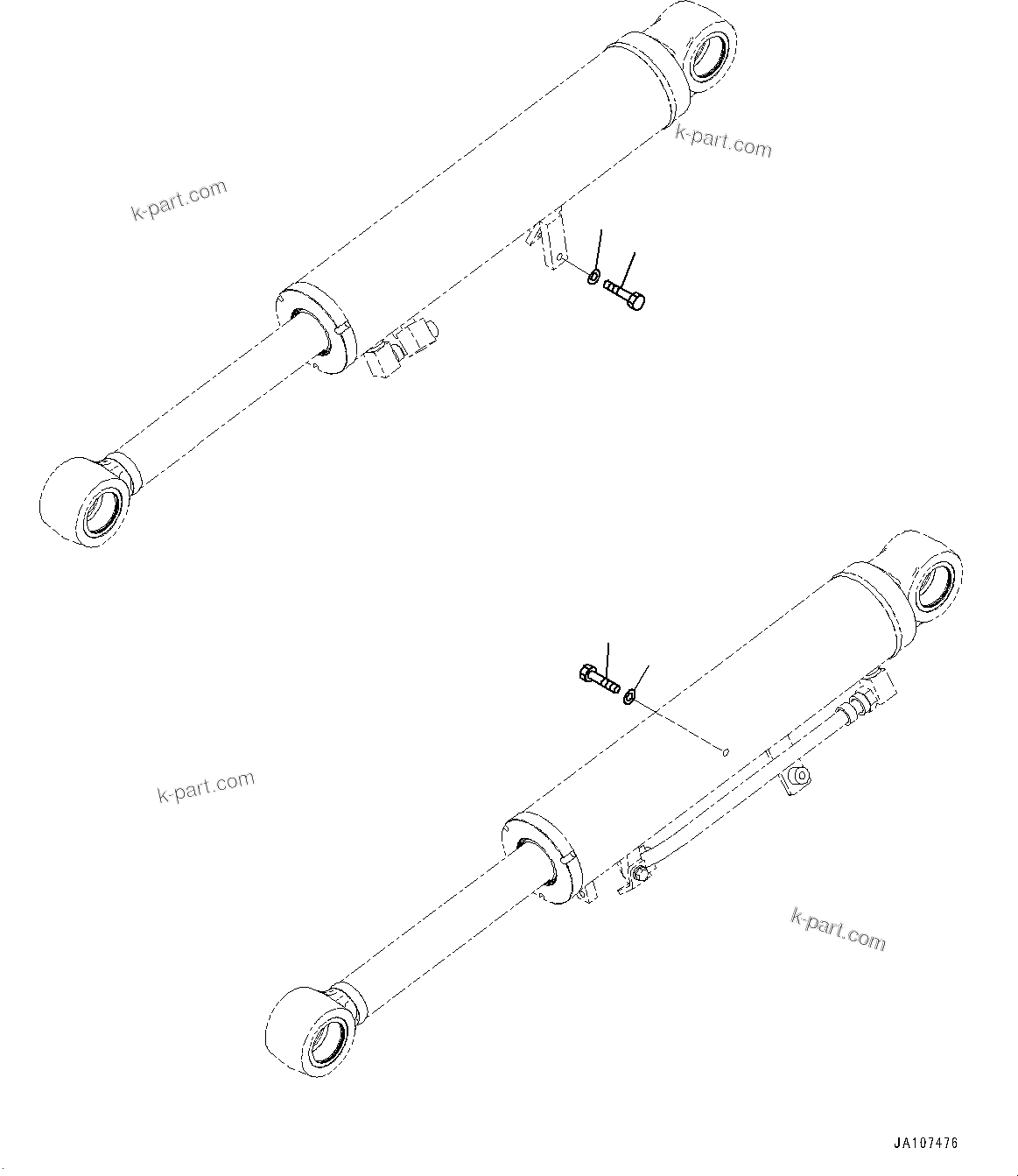 k-part.com

k-part.com

k-part.com

k-part.com

JA107476