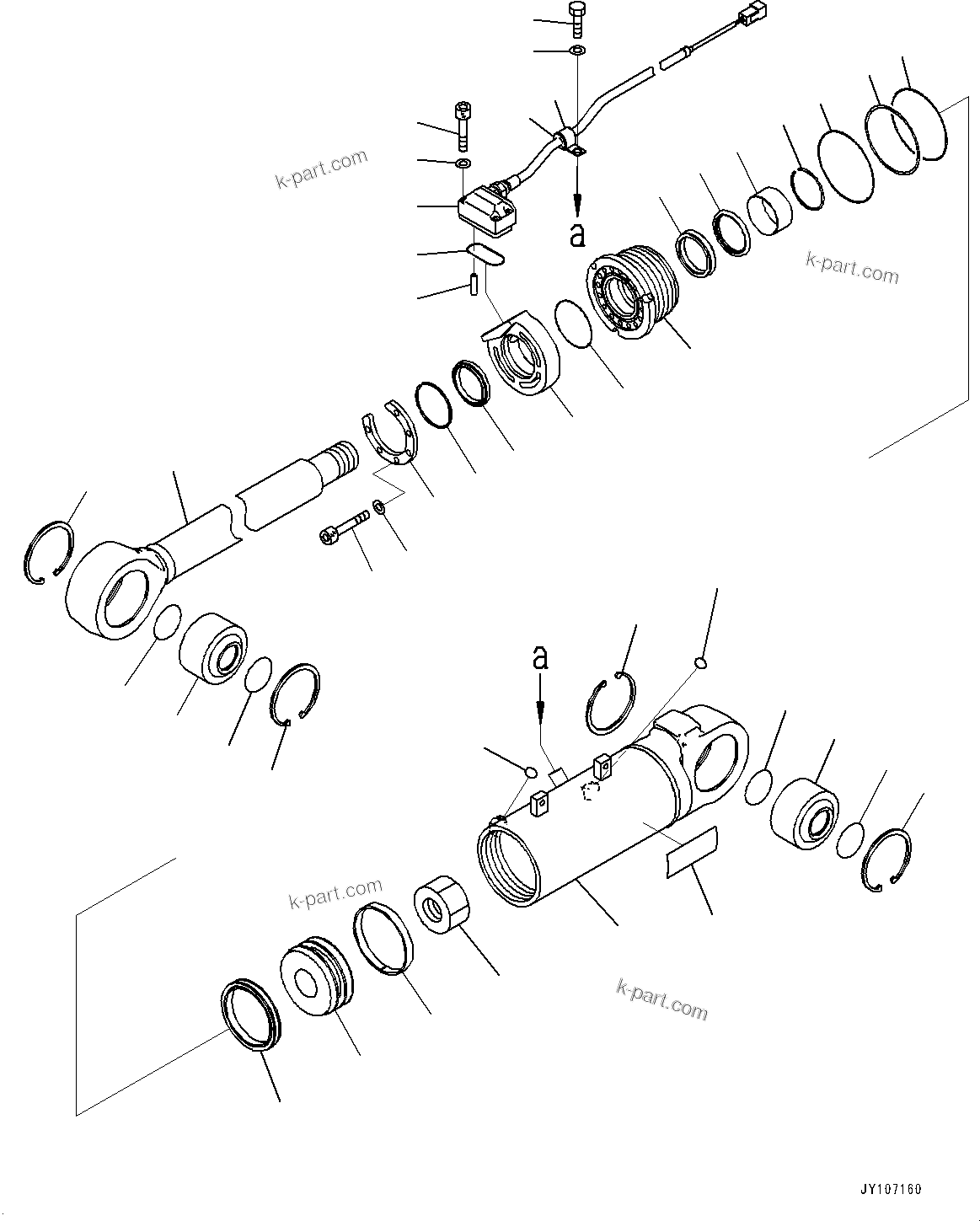 k-part.com

a

k-part.com

a

k-part.com

k-part.com

JY107160