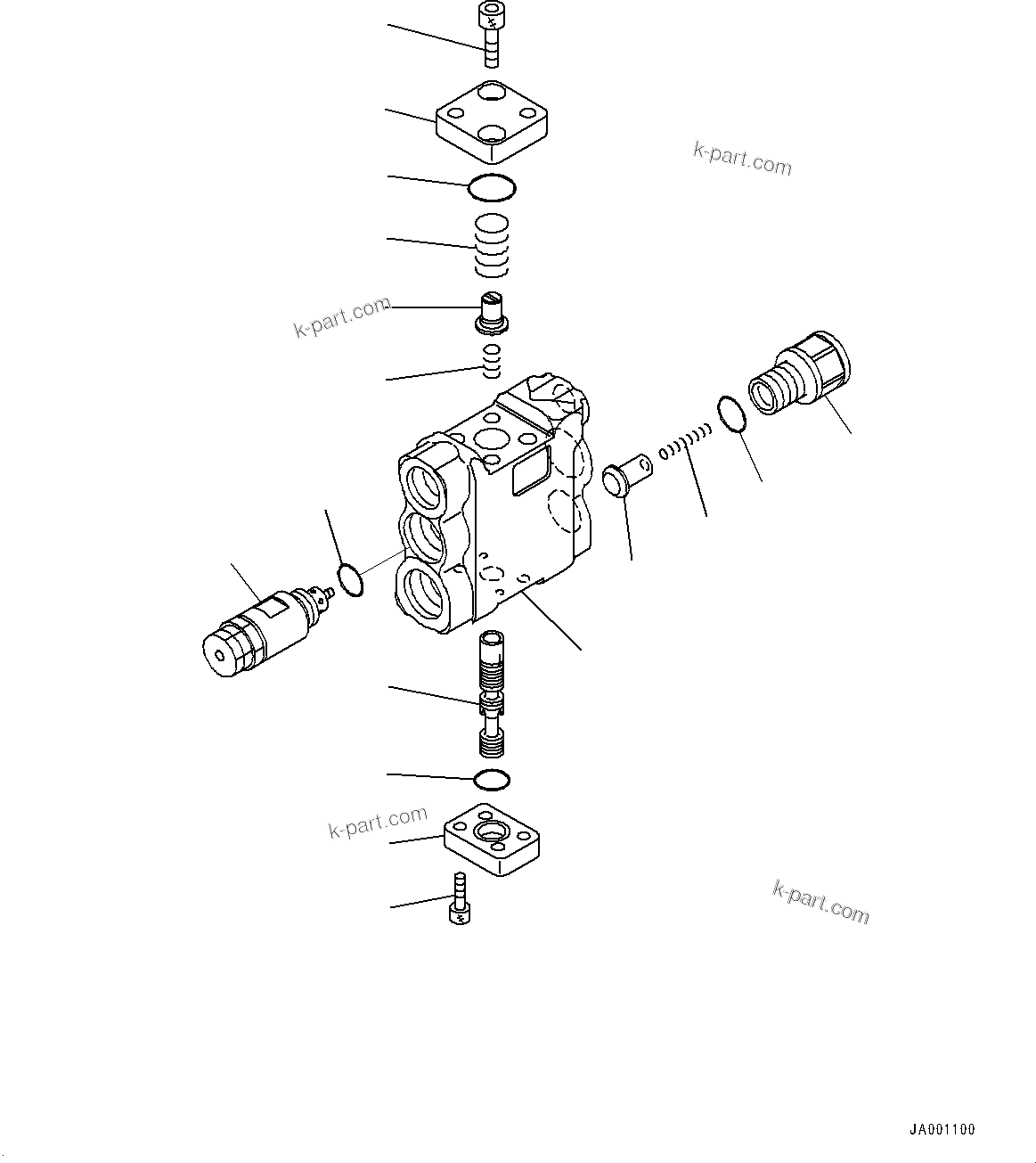 k-part.com

k-part.com

k-part.com

k-part.com

JA001100