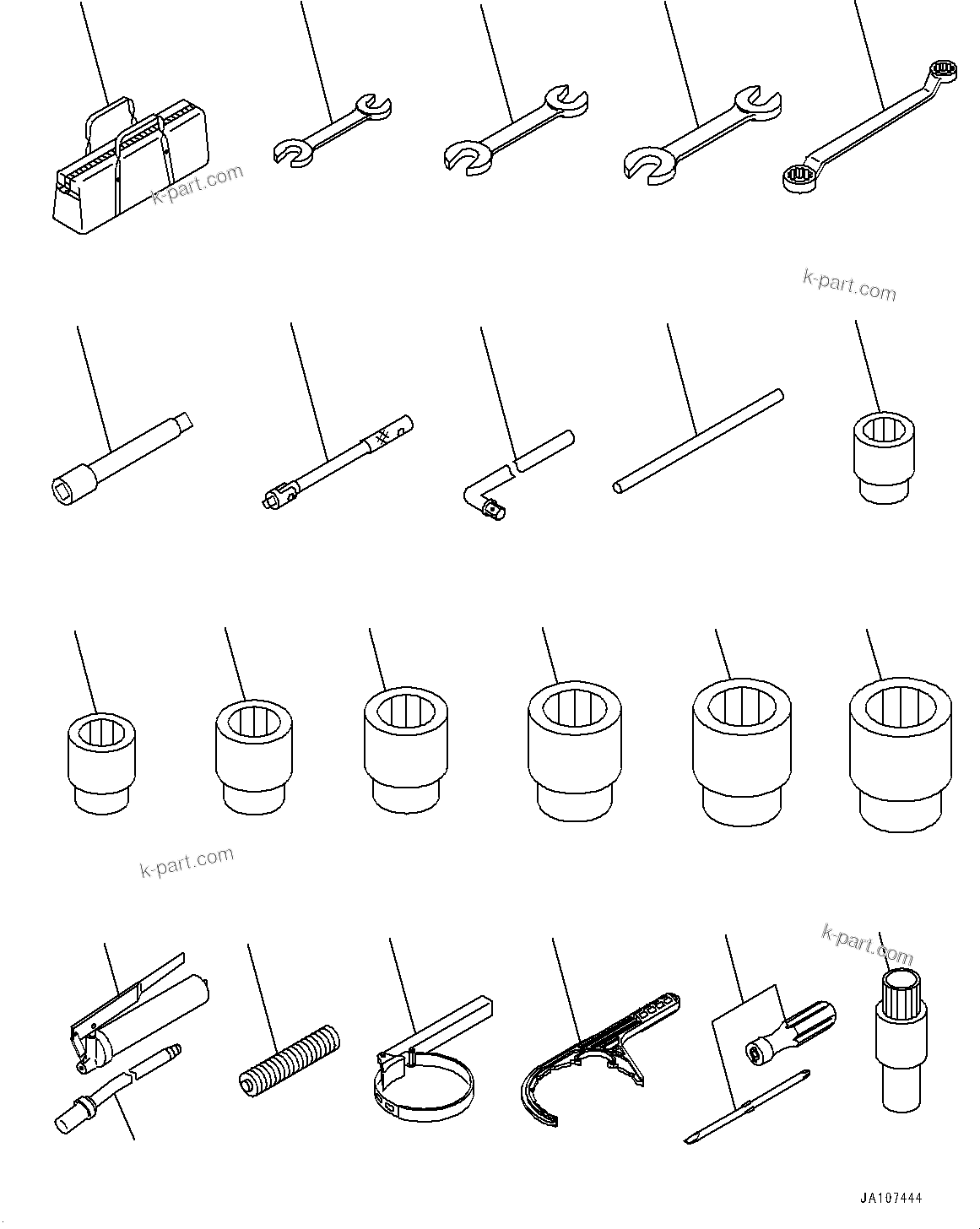 k-part.com

k-part.com

k-part.com

k-part.com

JA107444