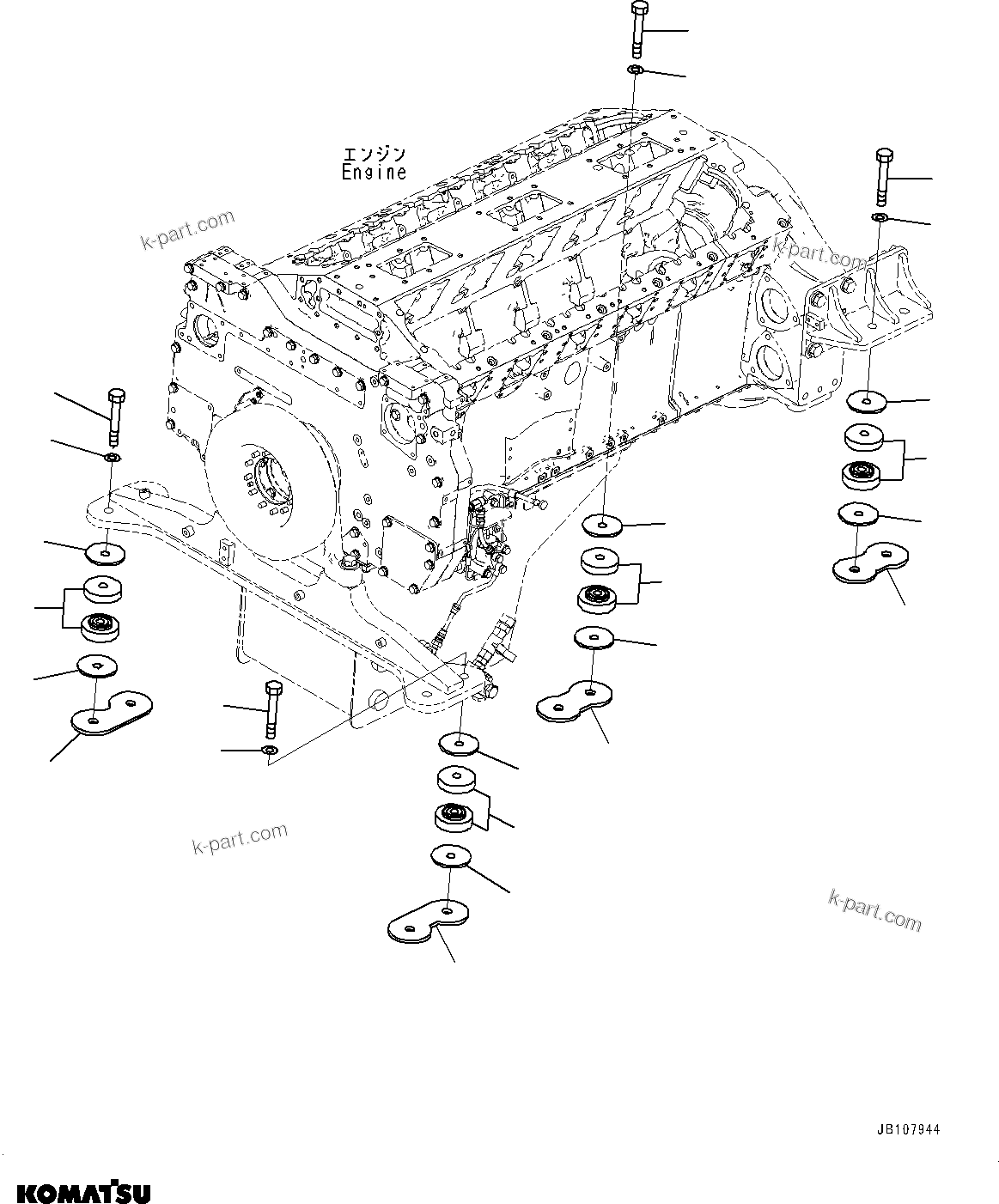 エンジン
Engine

k-part.com

k-part.com

k-part.com

k-part.com

JB107944

KOMATSU