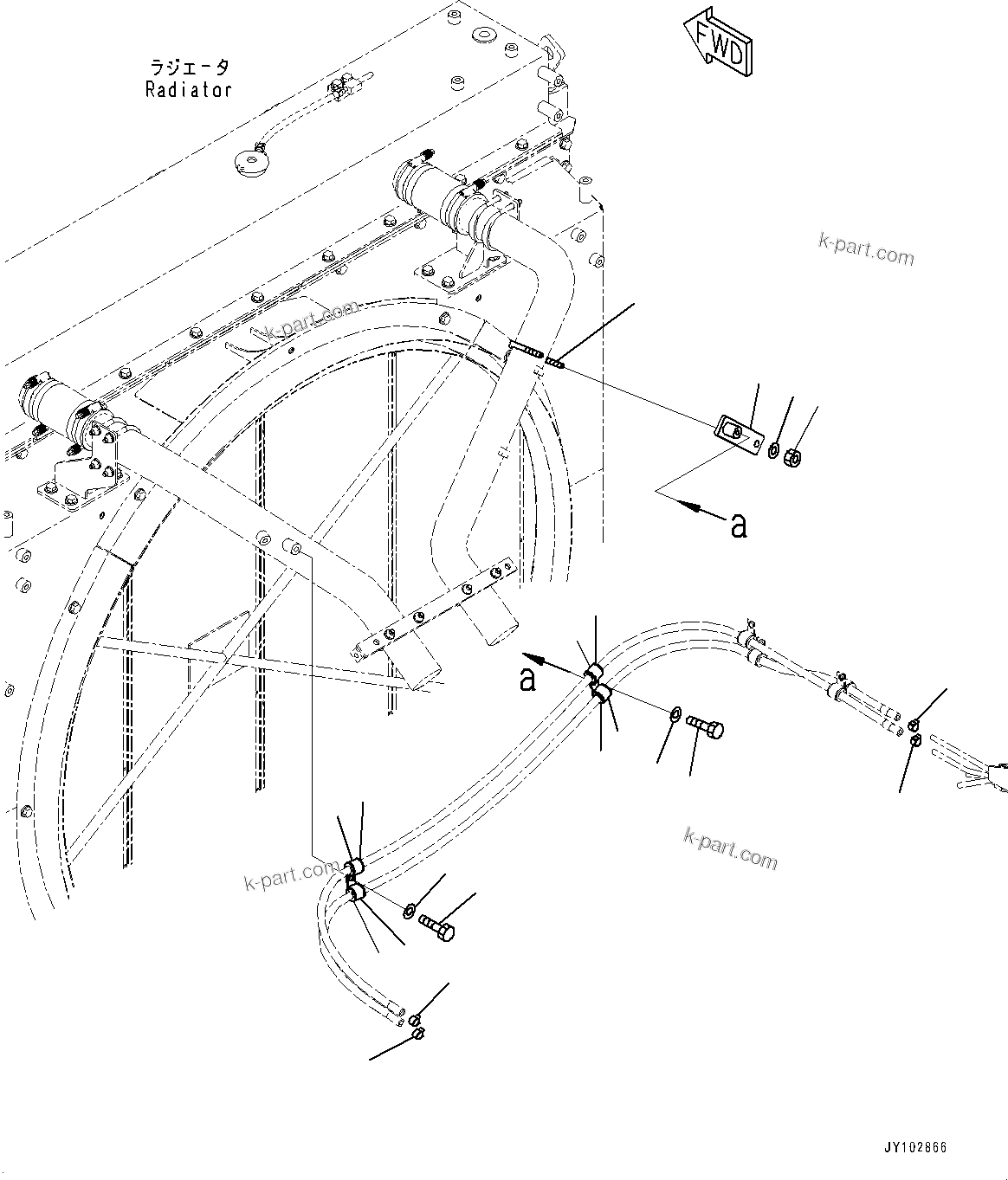 ラジエータ
Radiator

FWD

k-part.com

k-part.com

a

a

k-part.com

k-part.com

JY102866