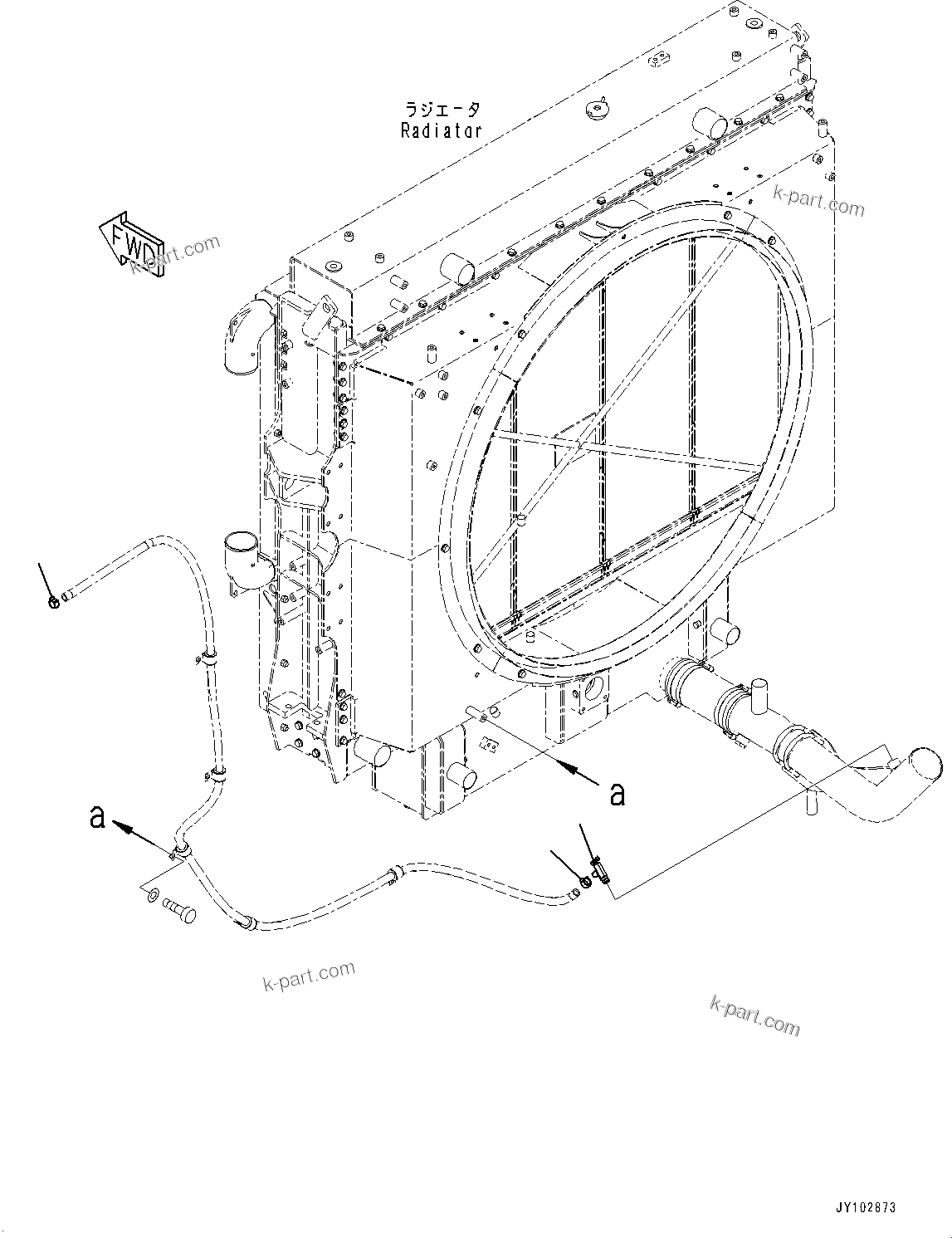 ラジエータ
Radiator

k-part.com

FWD

k-part.com

a

a

k-part.com

k-part.com

JY102873