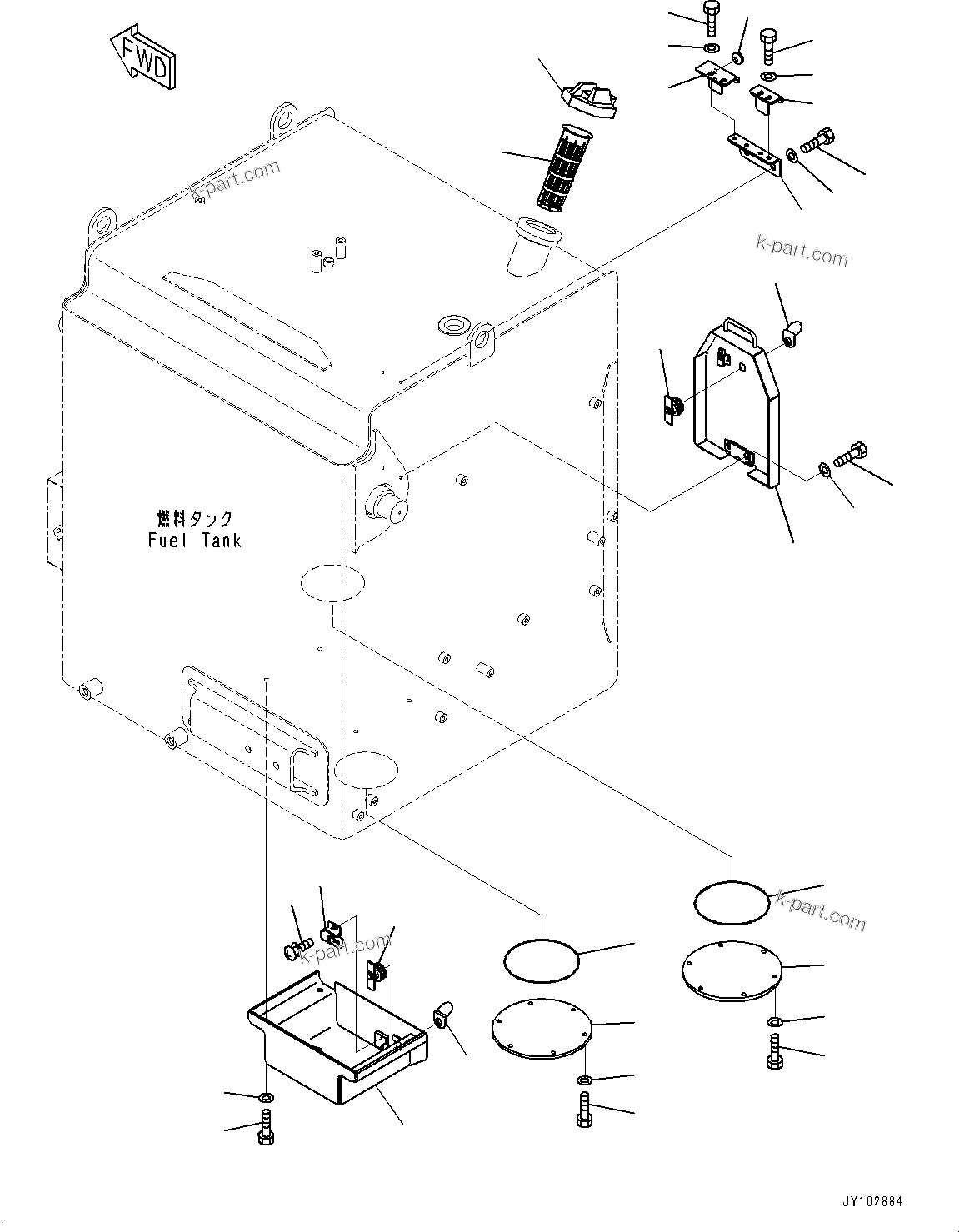 FWD

k-part.com

k-part.com

燃料タンク
Fuel Tank

k-part.com

k-part.com

JY102884