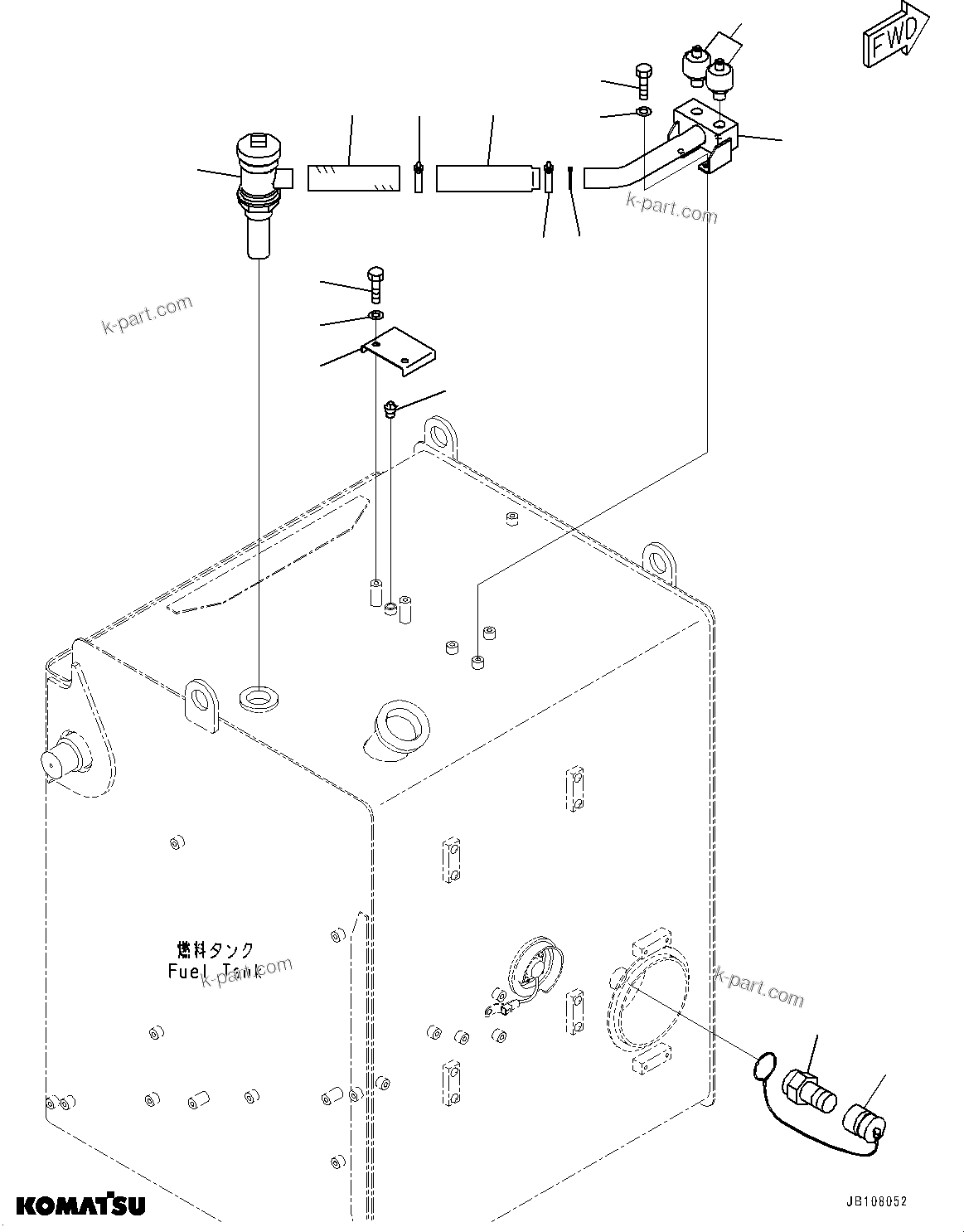 FWD

k-part.com

k-part.com

燃料タンク
Fuel Tank

k-part.com

k-part.com

KOMATSU

JB108052