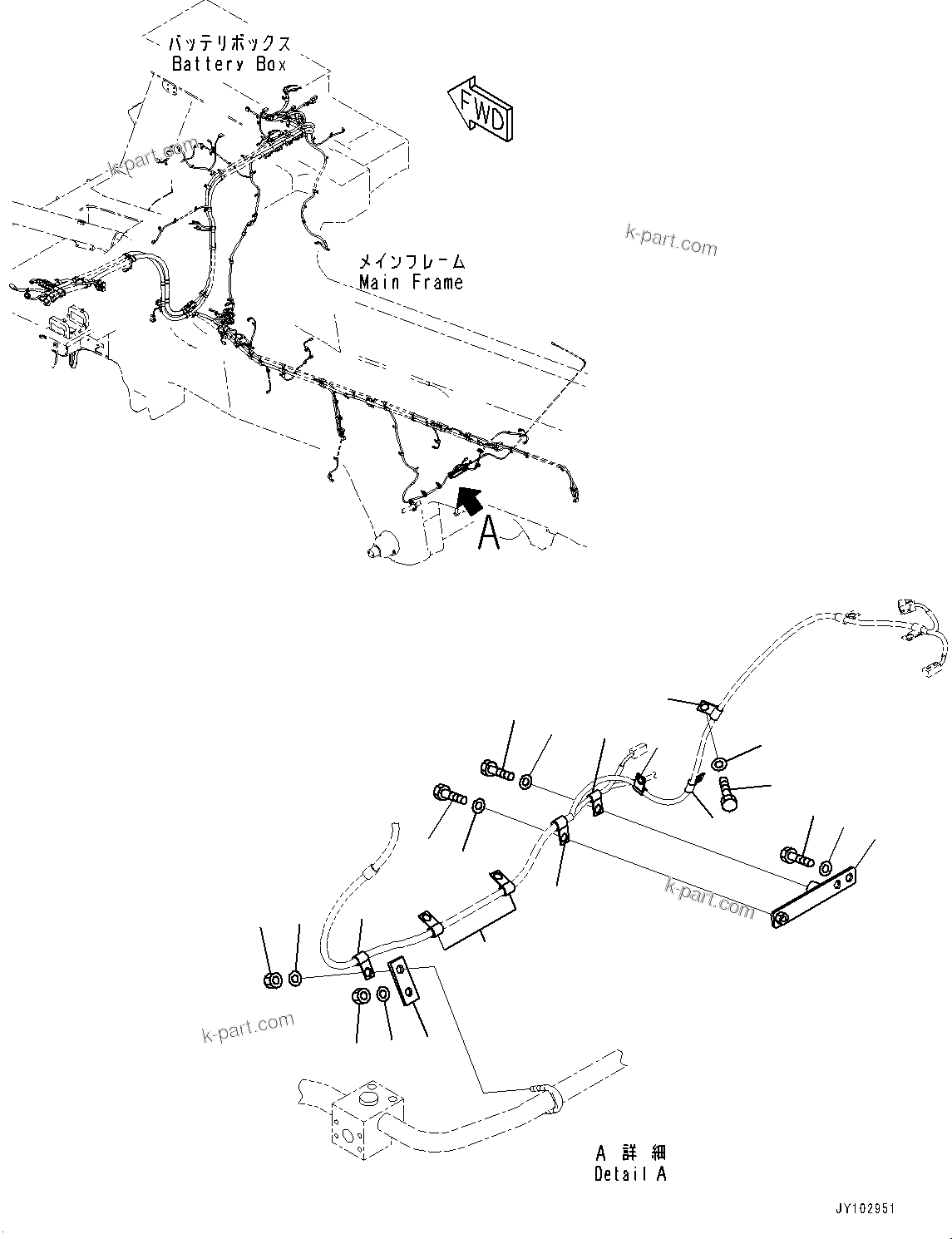 バッテリボックス
Battery Box

FWD

k-part.com

k-part.com

メインフレーム
Main Frame

A

k-part.com

k-part.com

A 詳細
Detail A

JY102951