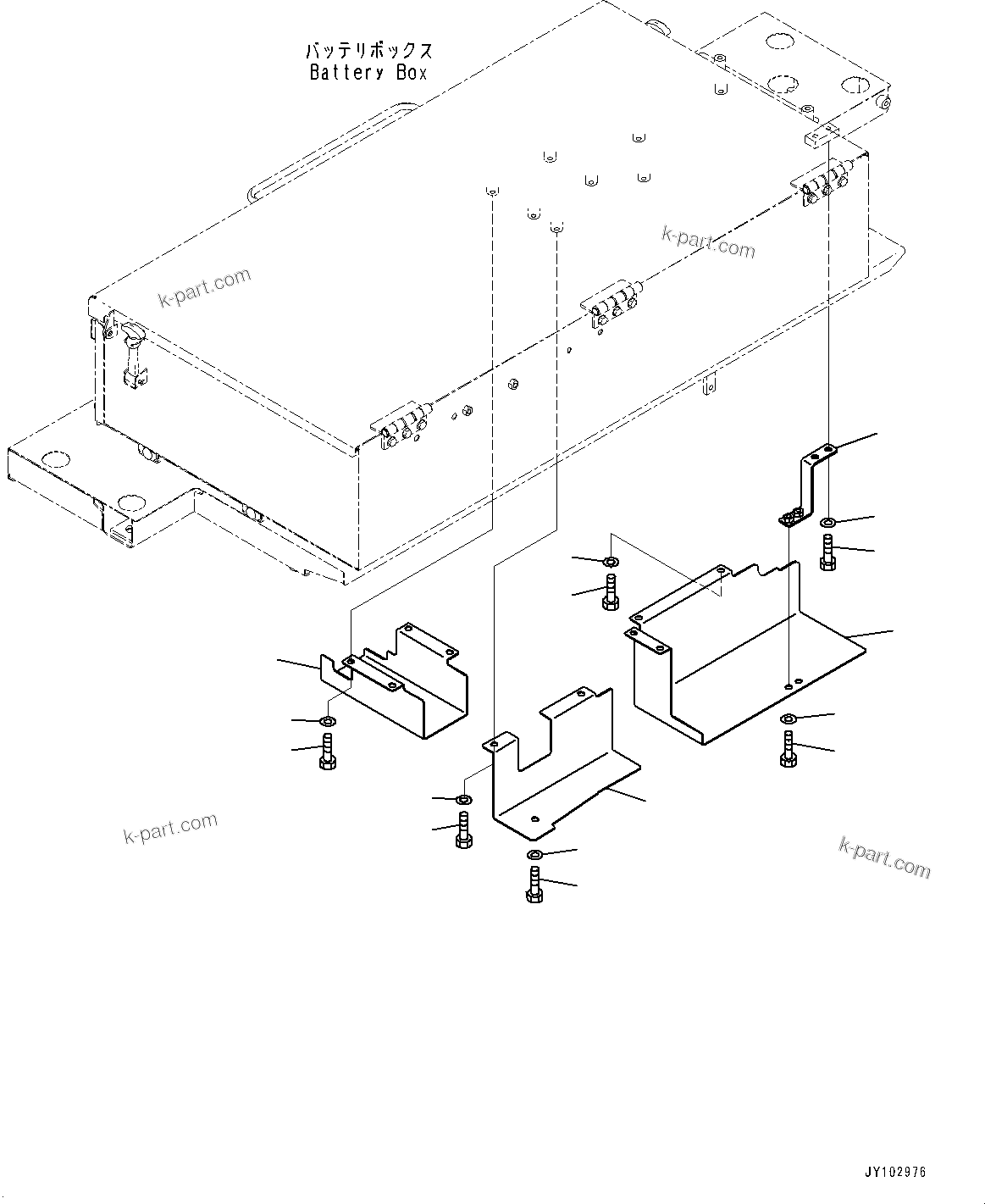 バッテリボックス
Battery Box

k-part.com

k-part.com

k-part.com

k-part.com

JY102976