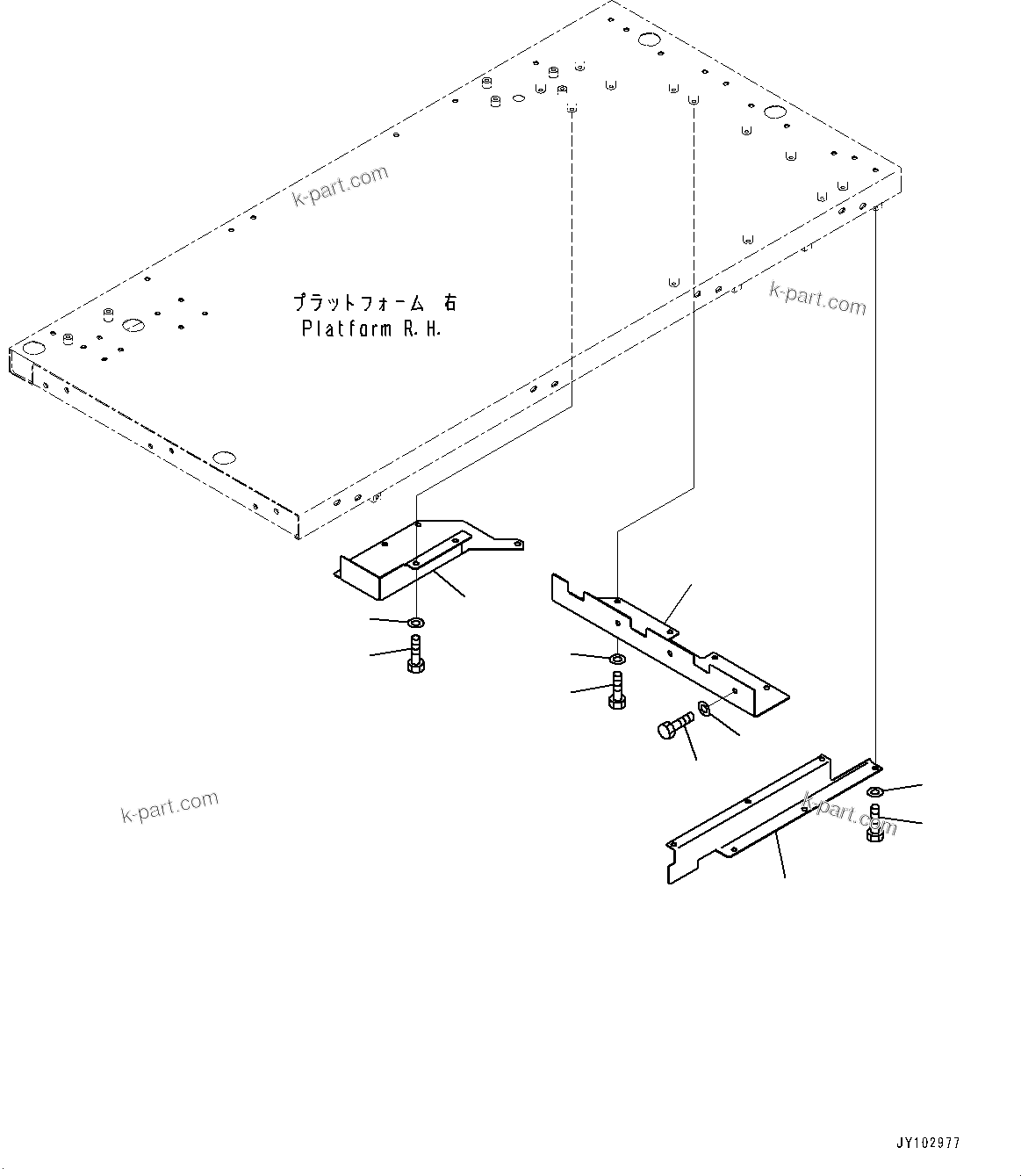 k-part.com

k-part.com

プラットフォーム 右
Platform R.H.

k-part.com

k-part.com

JY102977