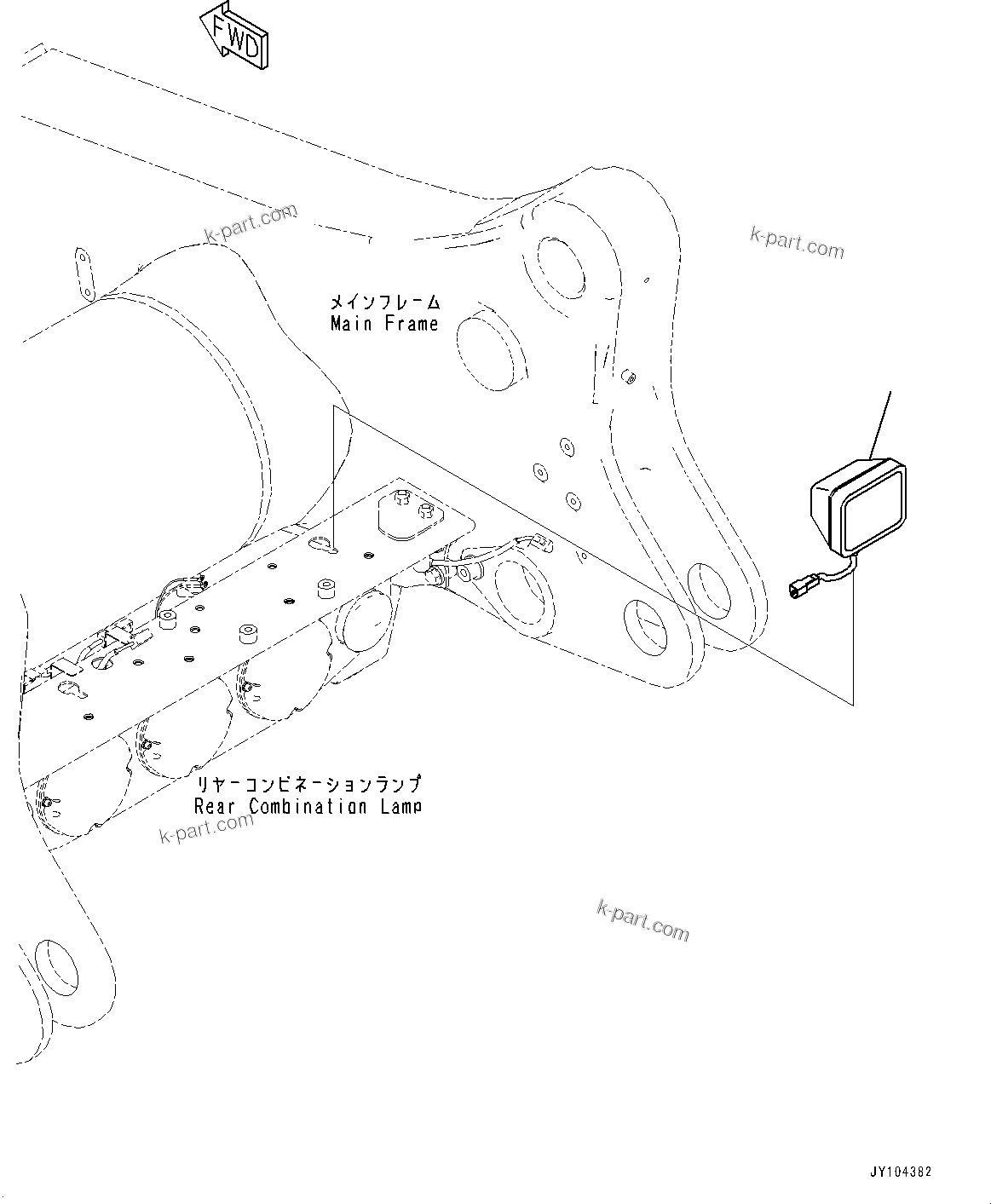 FWD

k-part.com

k-part.com

メインフレーム
Main Frame

リヤーコンビネーションランプ
Rear Combination Lamp

k-part.com

k-part.com

JY104382