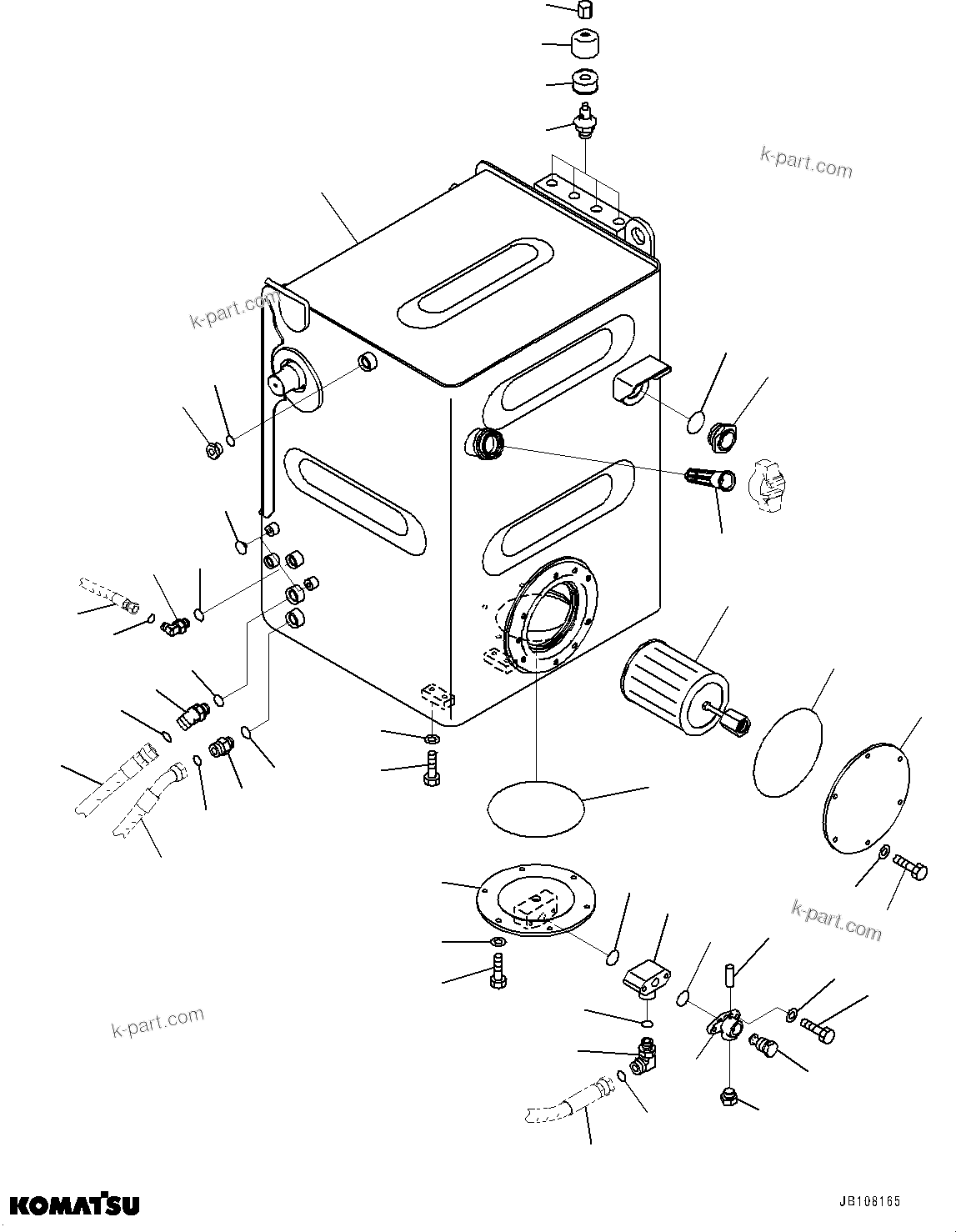 k-part.com

k-part.com

k-part.com

k-part.com

KOMATSU

JB108165