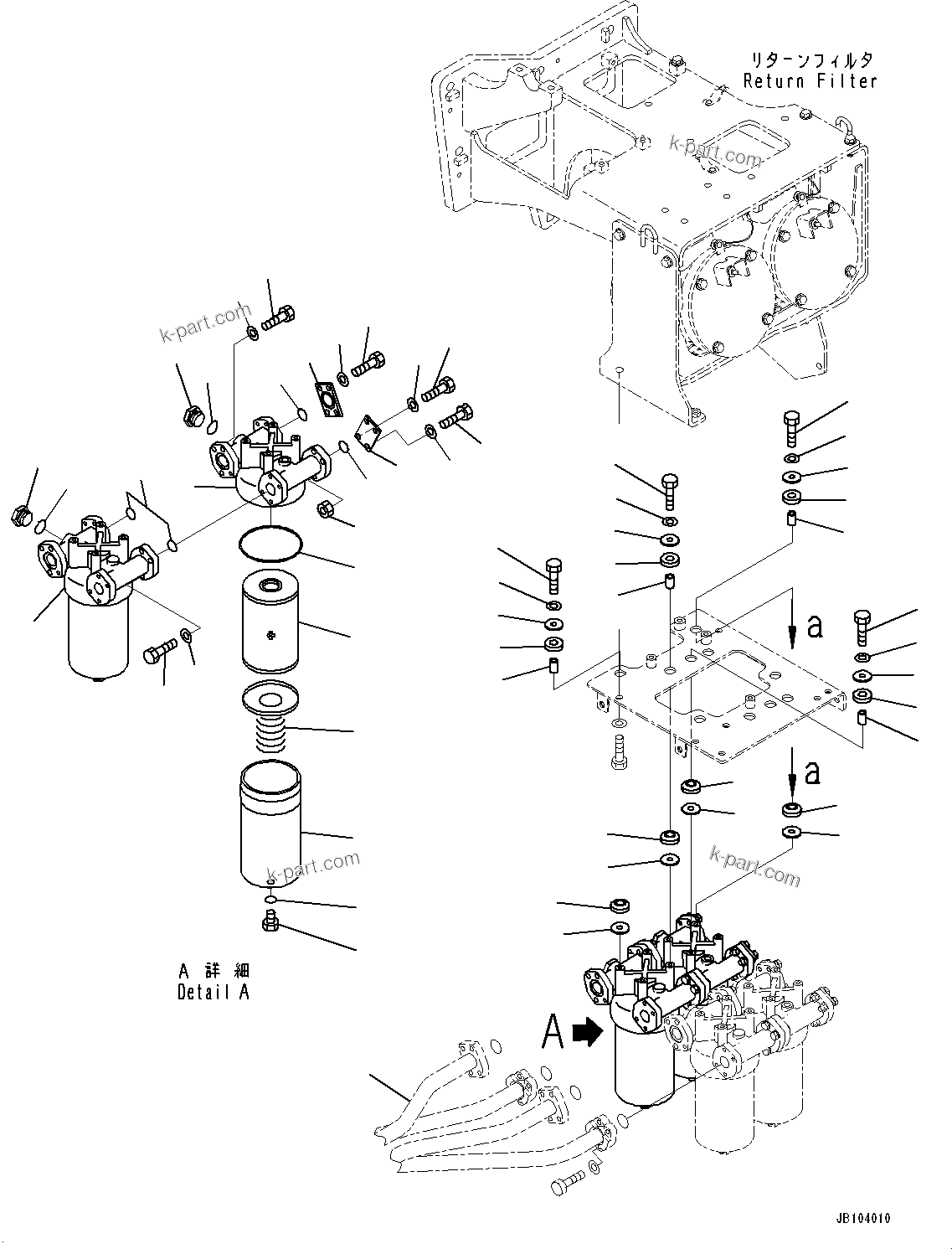 リターンフィルタ
Return Filter

k-part.com

k-part.com

a

a

k-part.com

k-part.com

A 詳細
Detail A

A

JB104010