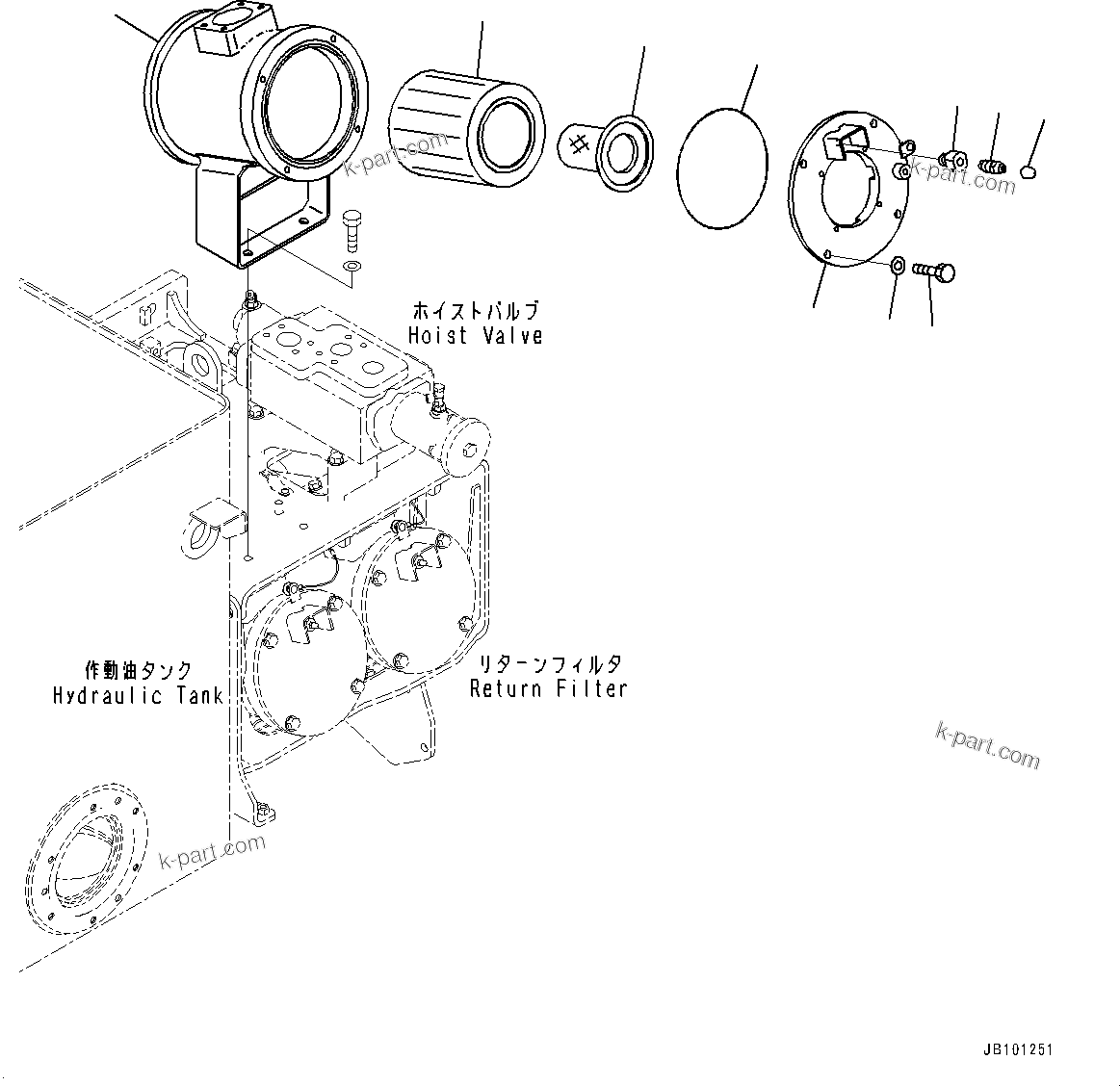 k-part.com

k-part.com

ホイストバルブ
Hoist Valve

作動油タンク
Hydraulic Tank

リターンフィルタ
Return Filter

k-part.com

k-part.com

JB101251