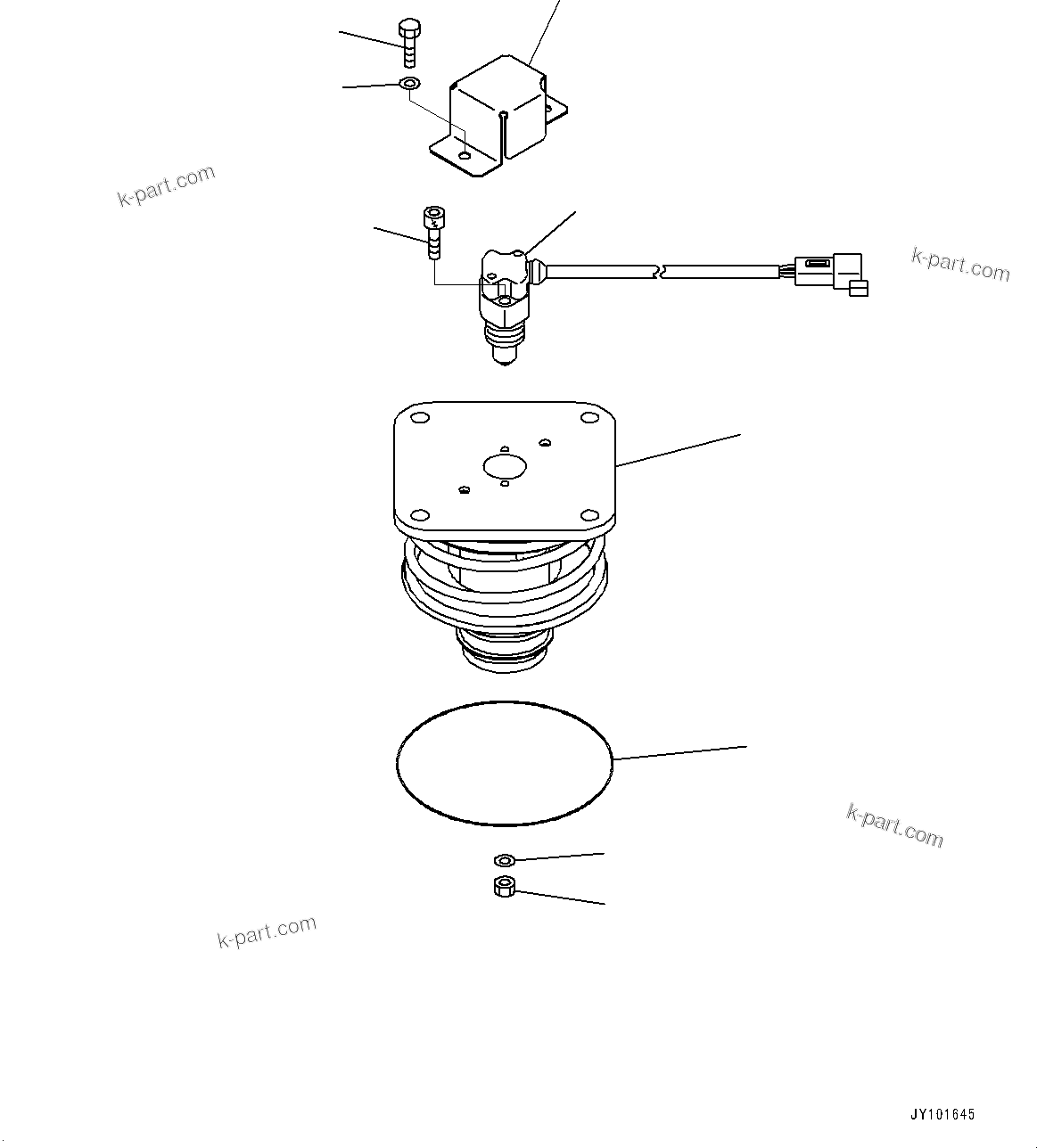 k-part.com

k-part.com

k-part.com

k-part.com

JY101645