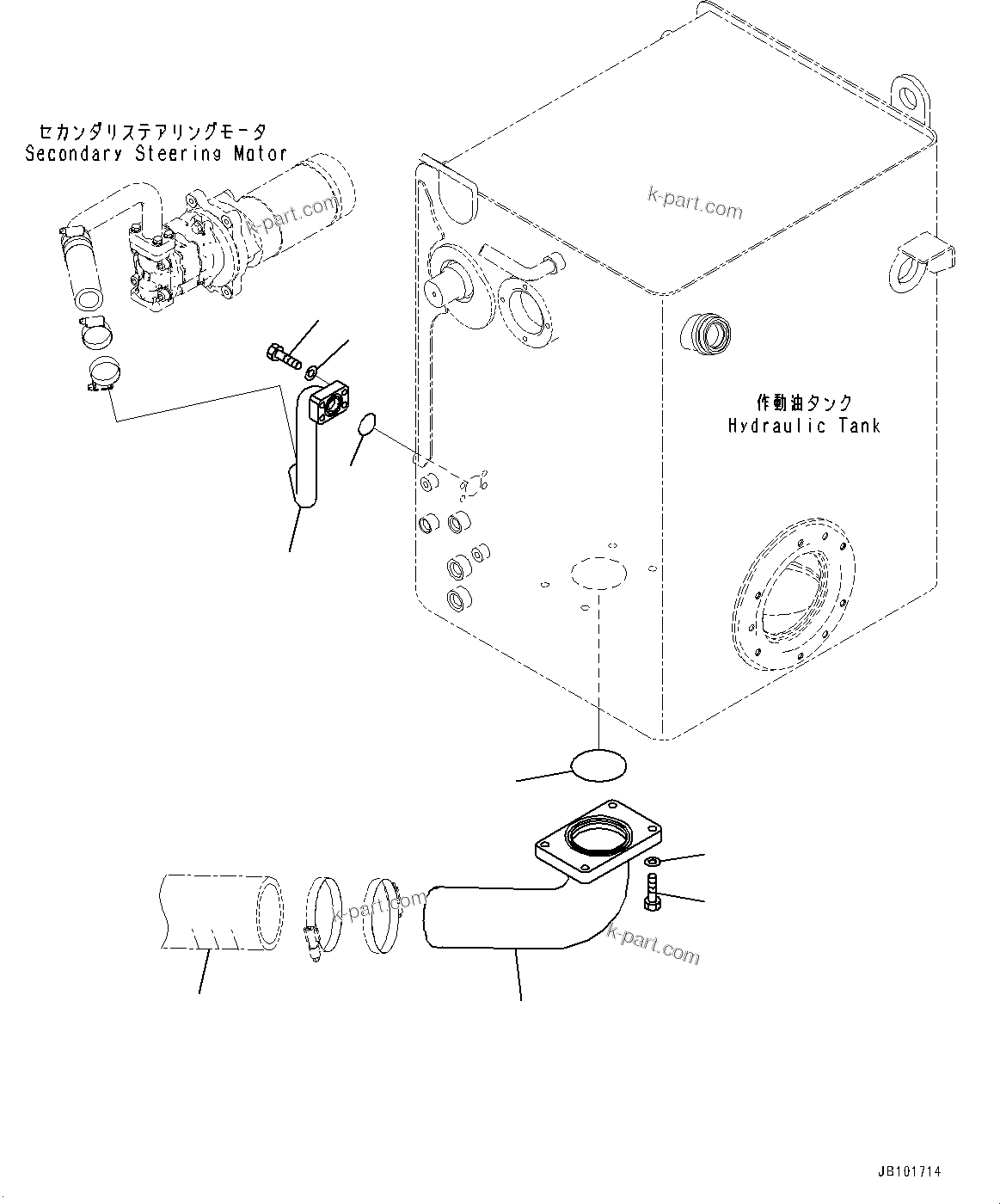 セカンダリステアリングモータ
Secondary Steering Motor

k-part.com

k-part.com

作動油タンク
Hydraulic Tank

k-part.com

k-part.com

JB101714