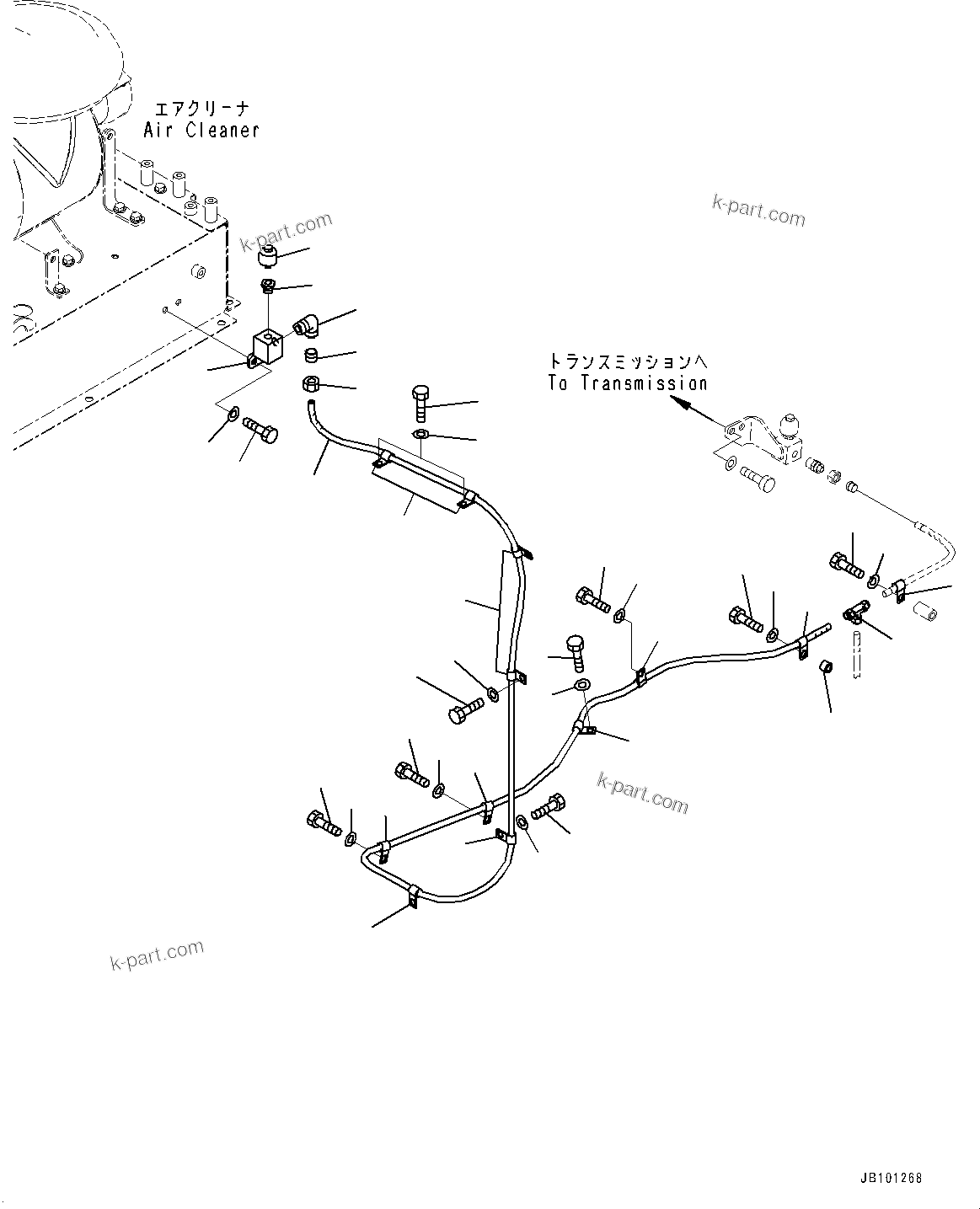 エアクリーナ
Air Cleaner

k-part.com

k-part.com

トランスミッションへ
To Transmission

k-part.com

k-part.com

JB101268