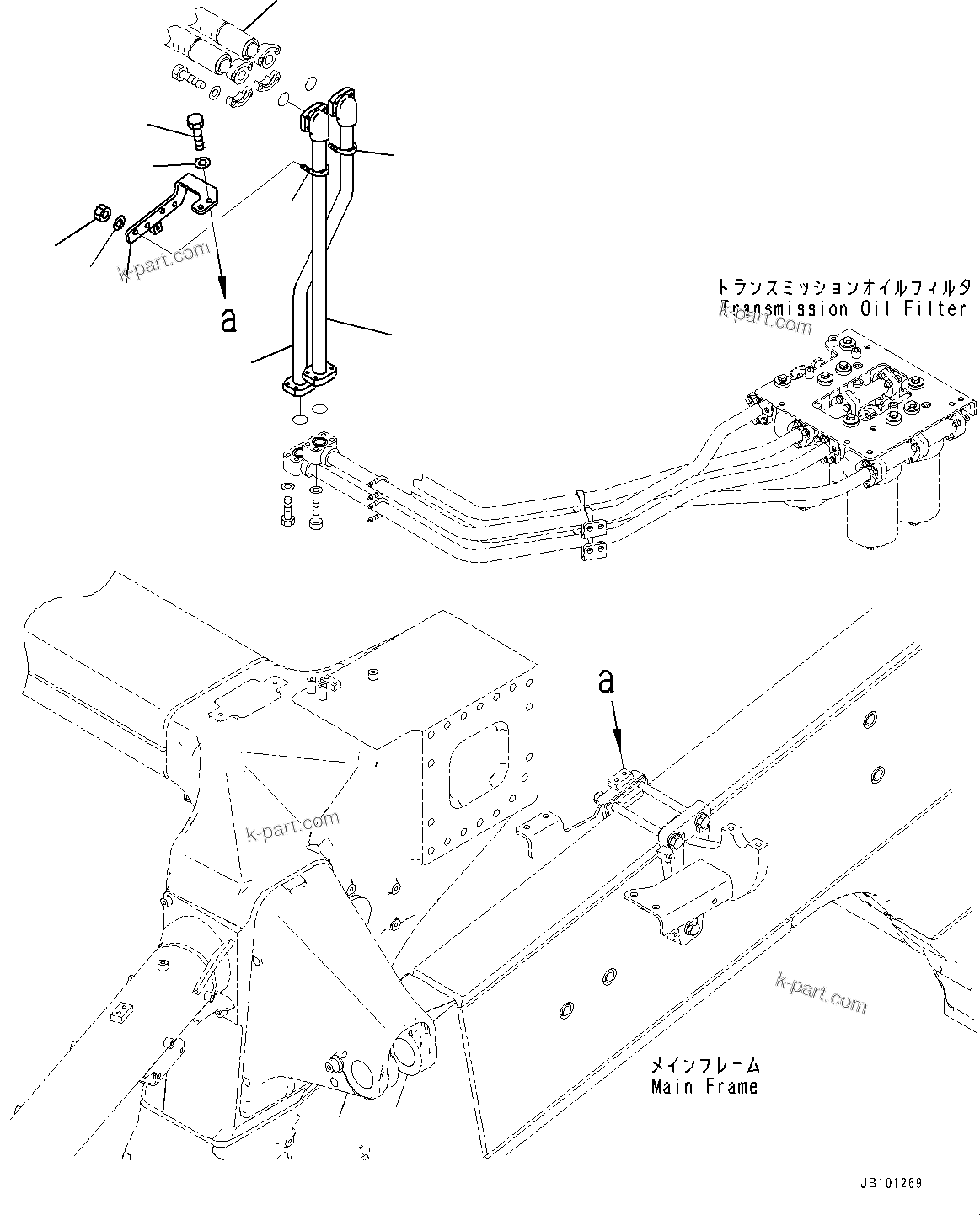 k-part.com

a

トランスミッションオイルフィルタ
Transmission Oil Filter

k-part.com

a

k-part.com

k-part.com

メインフレーム
Main Frame

JB101269