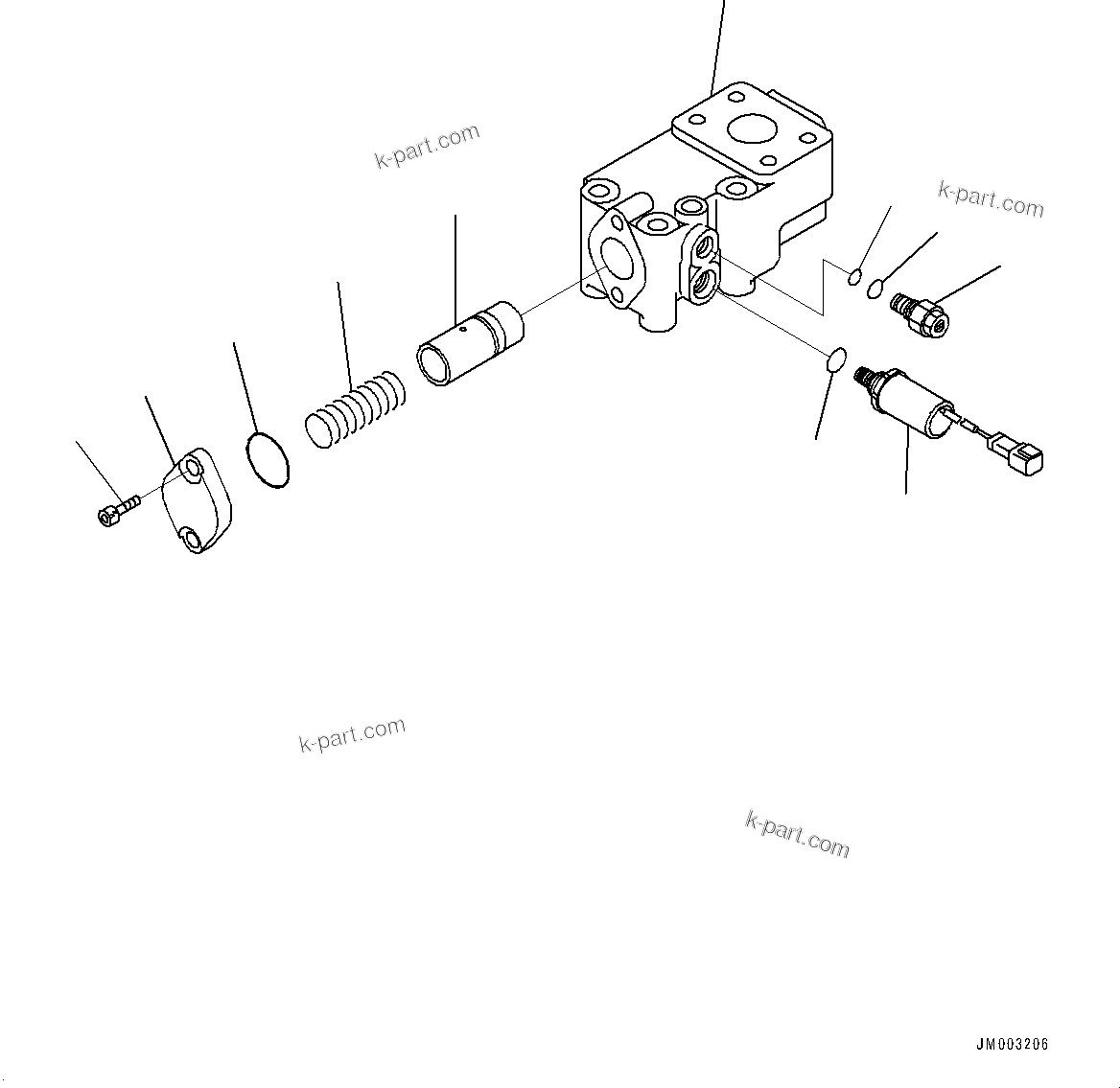 k-part.com

k-part.com

k-part.com

k-part.com

JM003206