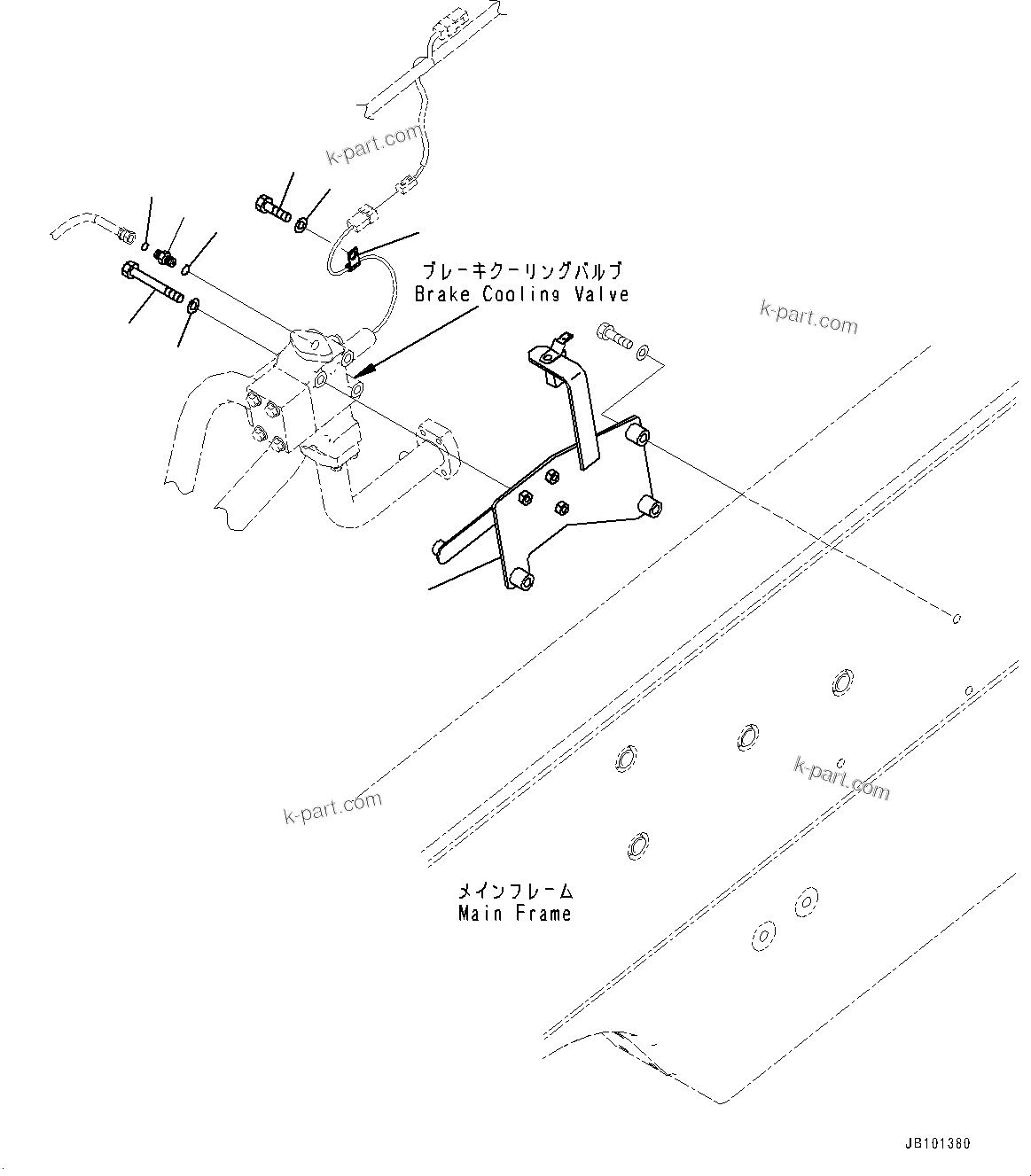 k-part.com

ブレーキクーリングバルブ
Brake Cooling Valve

k-part.com

k-part.com

k-part.com

メインフレーム
Main Frame

JB101380