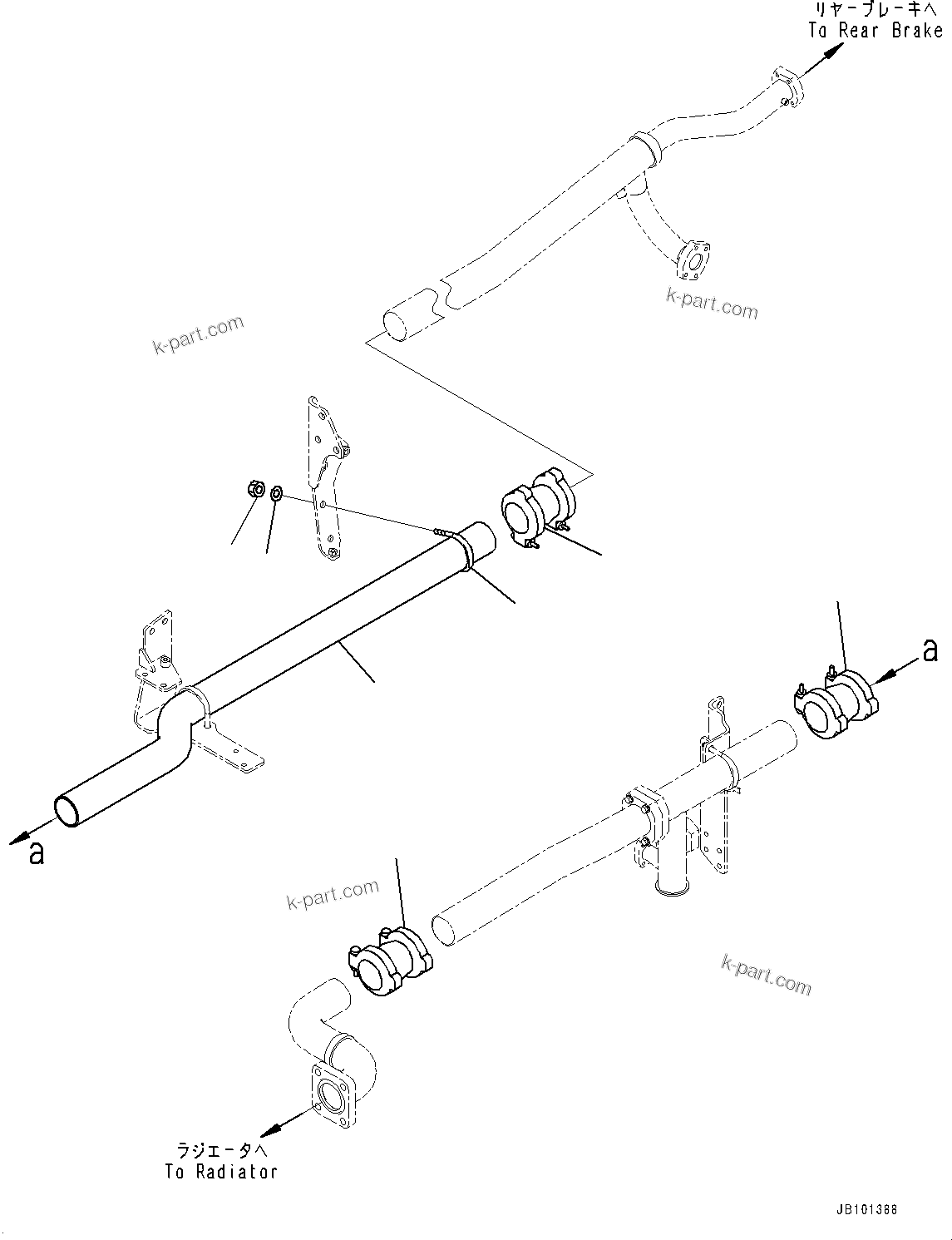 リヤーブレーキへ
To Rear Brake

k-part.com

k-part.com

a

a

k-part.com

k-part.com

ラジエータへ
To Radiator

JB101388