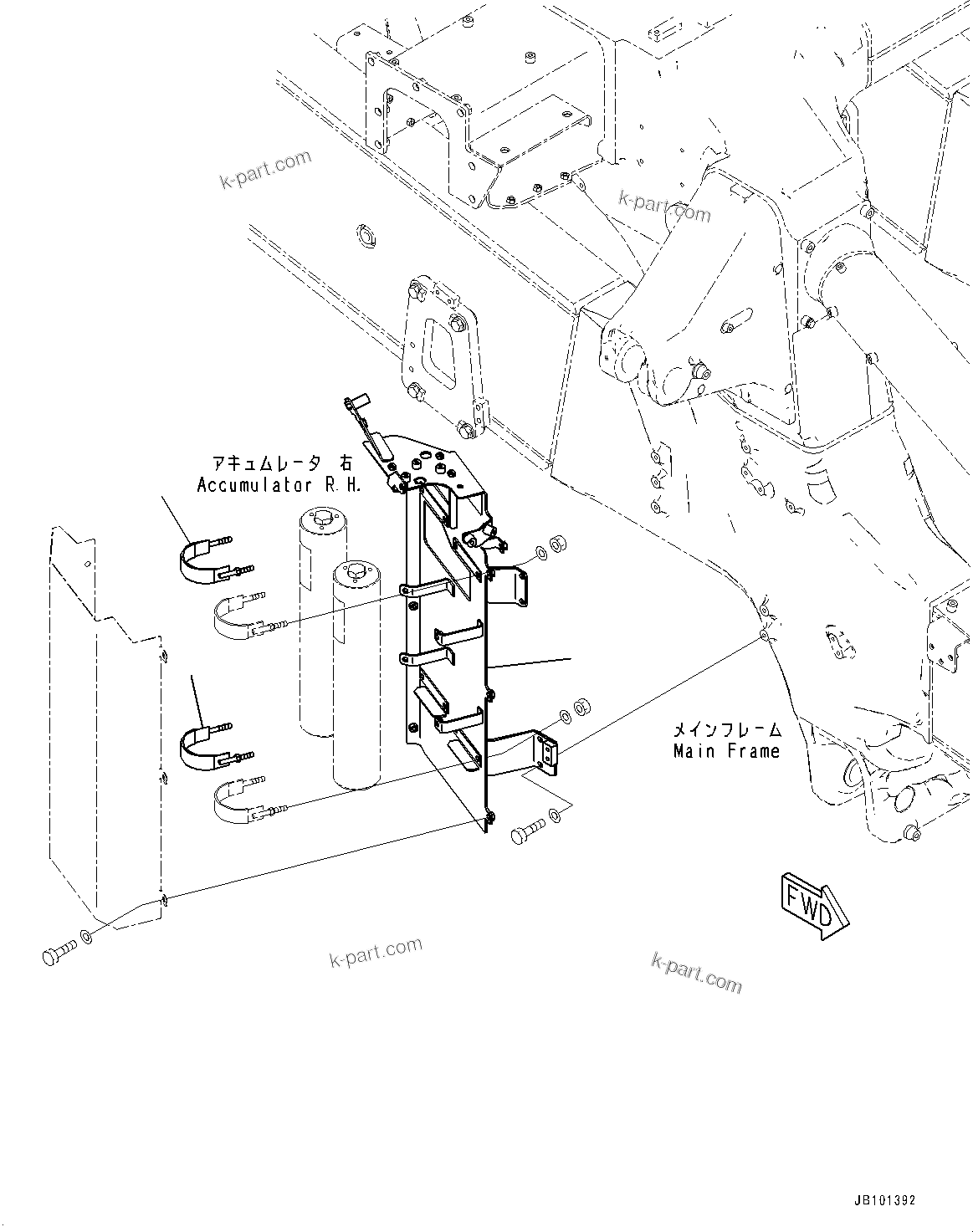 k-part.com

k-part.com

アキュムレータ 右
Accumulator R.H.

メインフレーム
Main Frame

FWD

k-part.com

k-part.com

JB101392