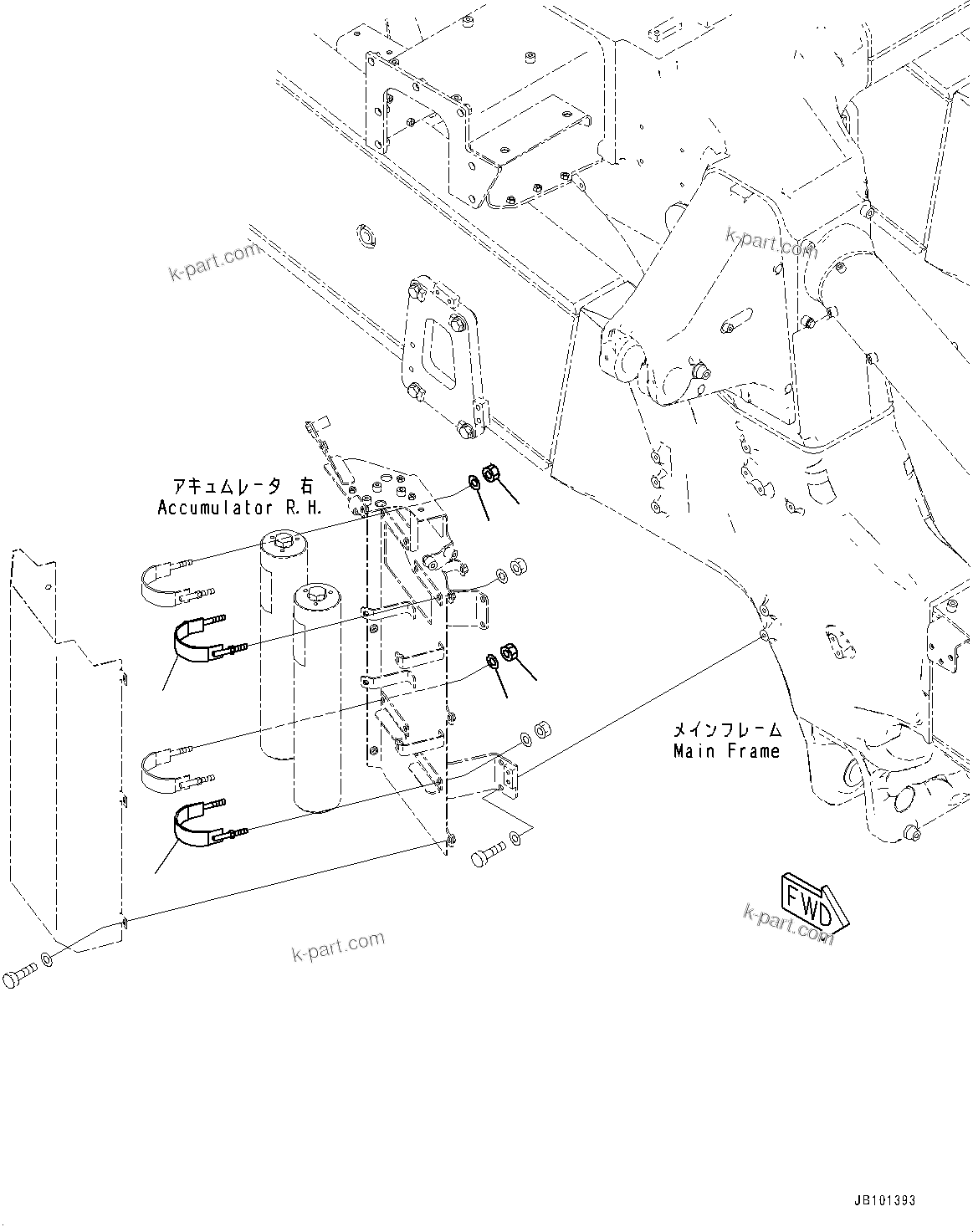 k-part.com

k-part.com

アキュムレータ 右
Accumulator R.H.

メインフレーム
Main Frame

FWD

k-part.com

k-part.com

JB101393