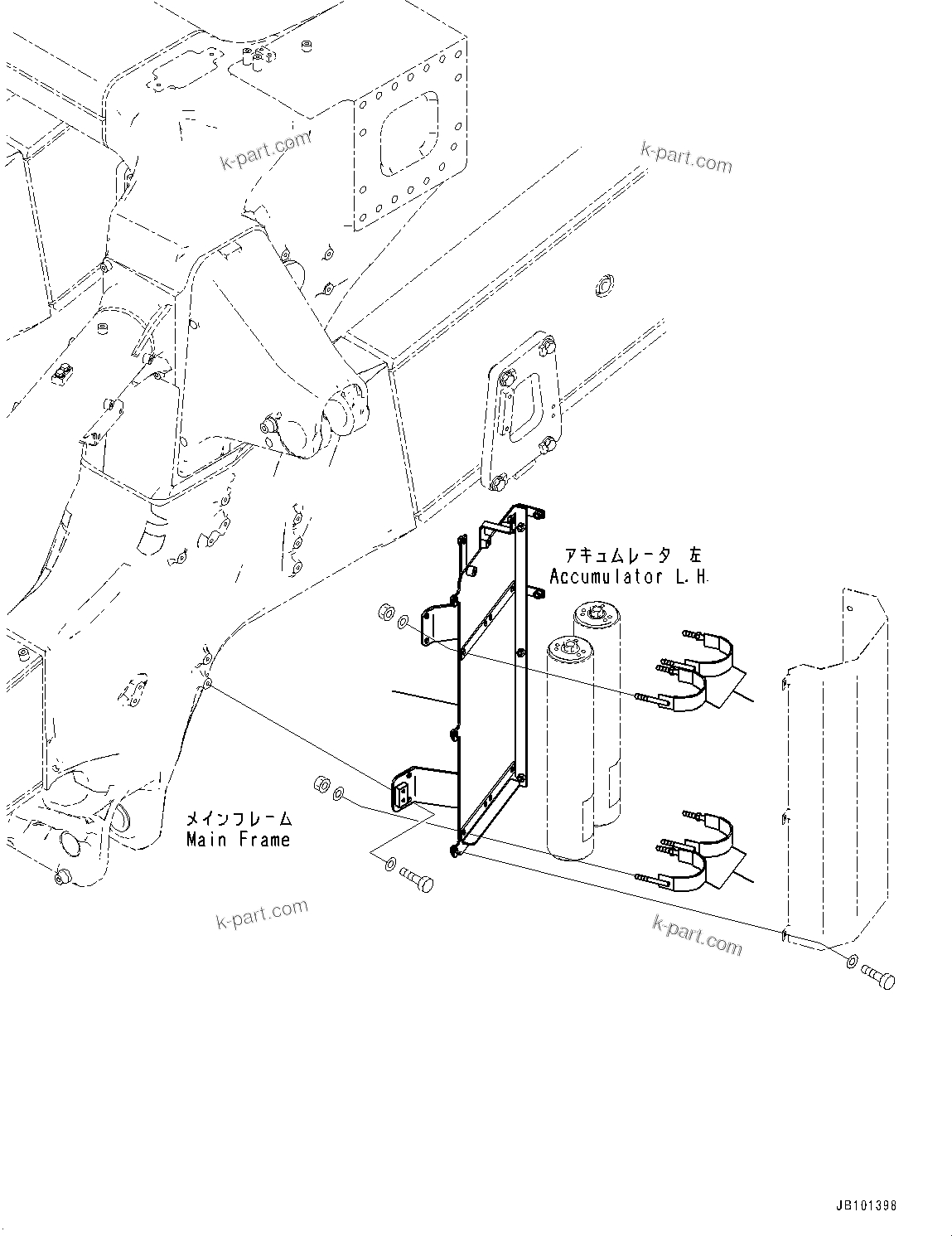 k-part.com

k-part.com

アキュムレータ 左
Accumulator L.H.

メインフレーム
Main Frame

k-part.com

k-part.com

JB101398