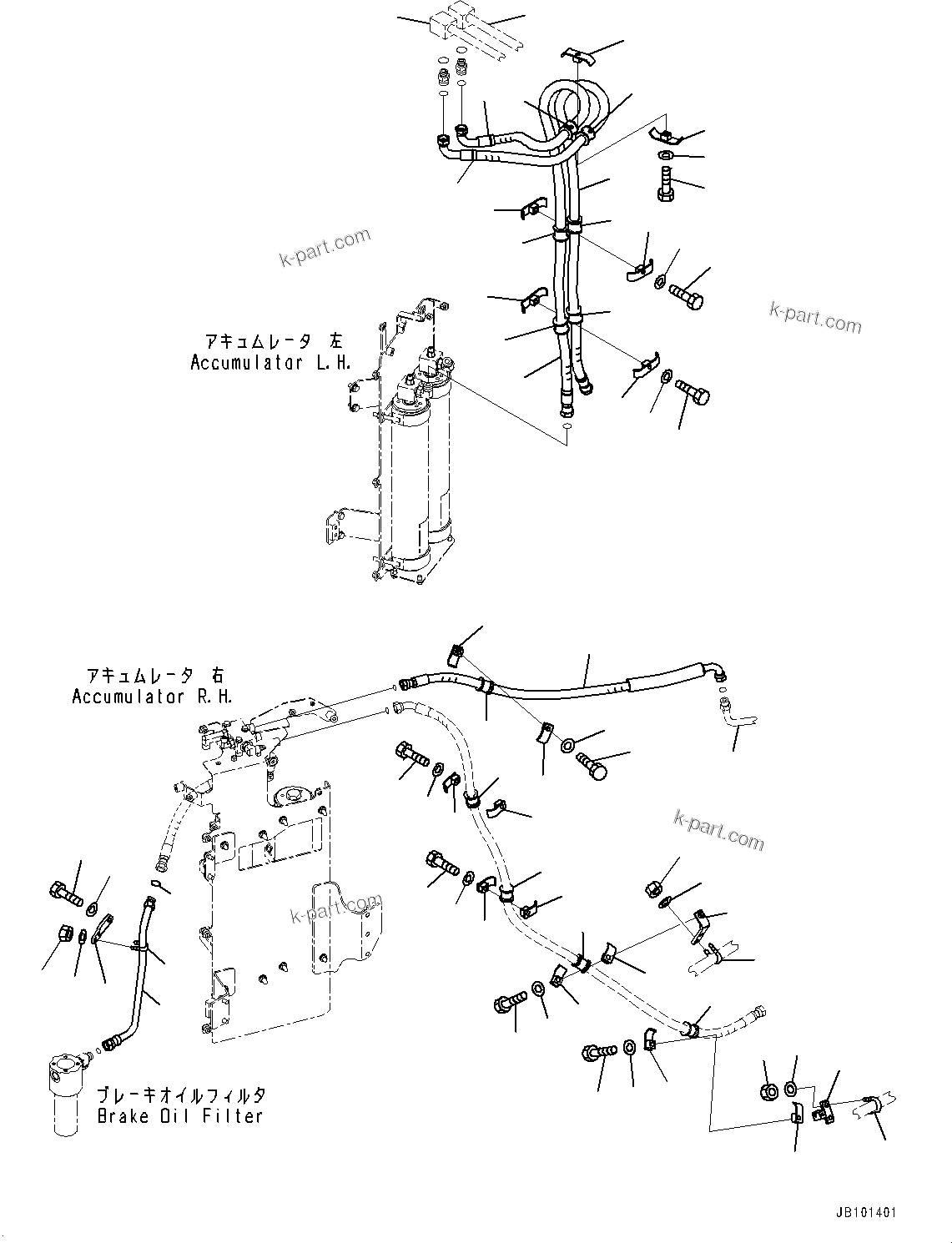 k-part.com

k-part.com

アキュムレータ 左
Accumulator L.H.

アキュムレータ 右
Accumulator R.H.

k-part.com

k-part.com

ブレーキオイルフィルタ
Brake Oil Filter

JB101401