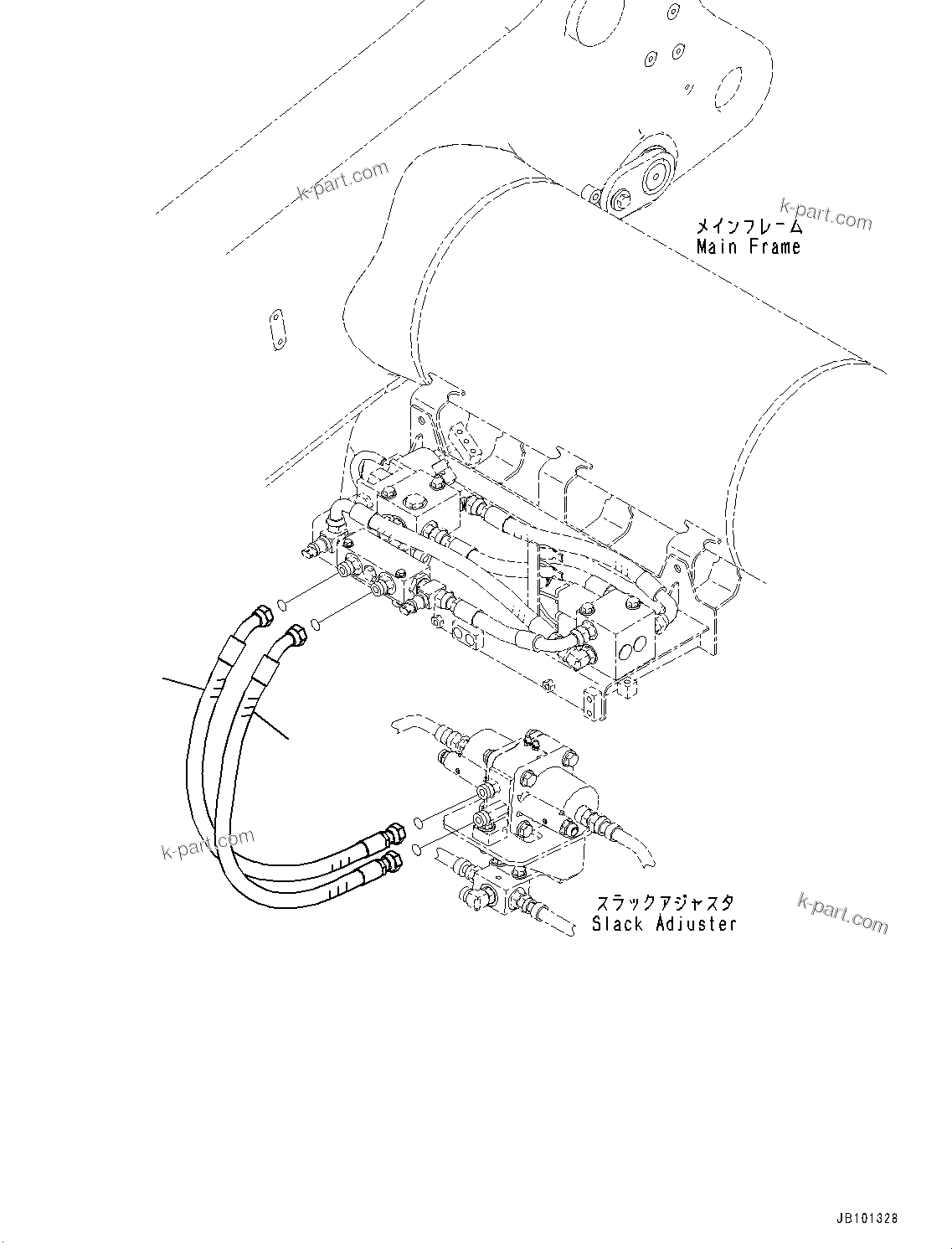 k-part.com

k-part.com

メインフレーム
Main Frame

k-part.com

スラックアジャスタ
Slack Adjuster

k-part.com

JB101328