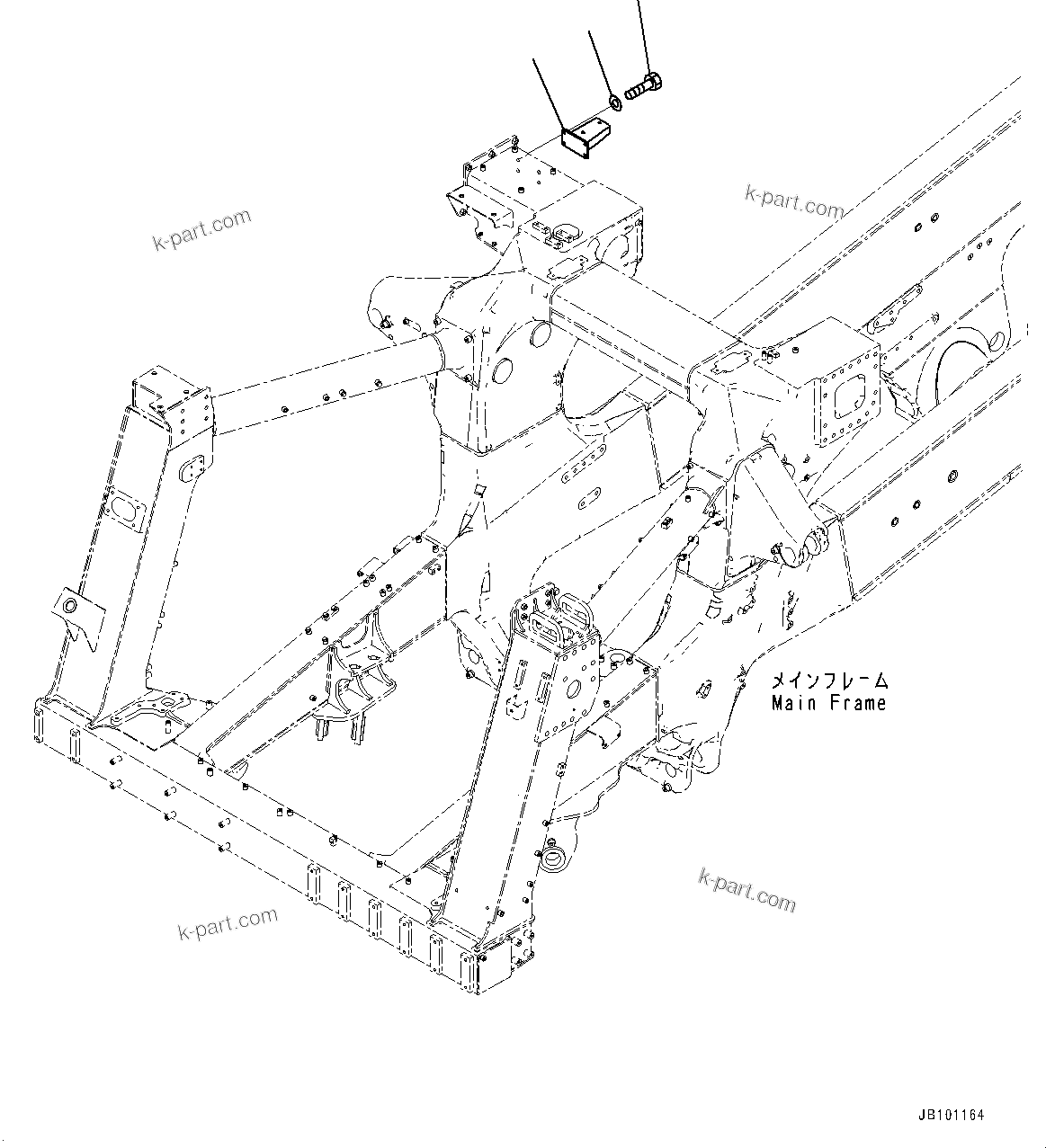 k-part.com

k-part.com

メインフレーム
Main Frame

k-part.com

k-part.com

JB101164