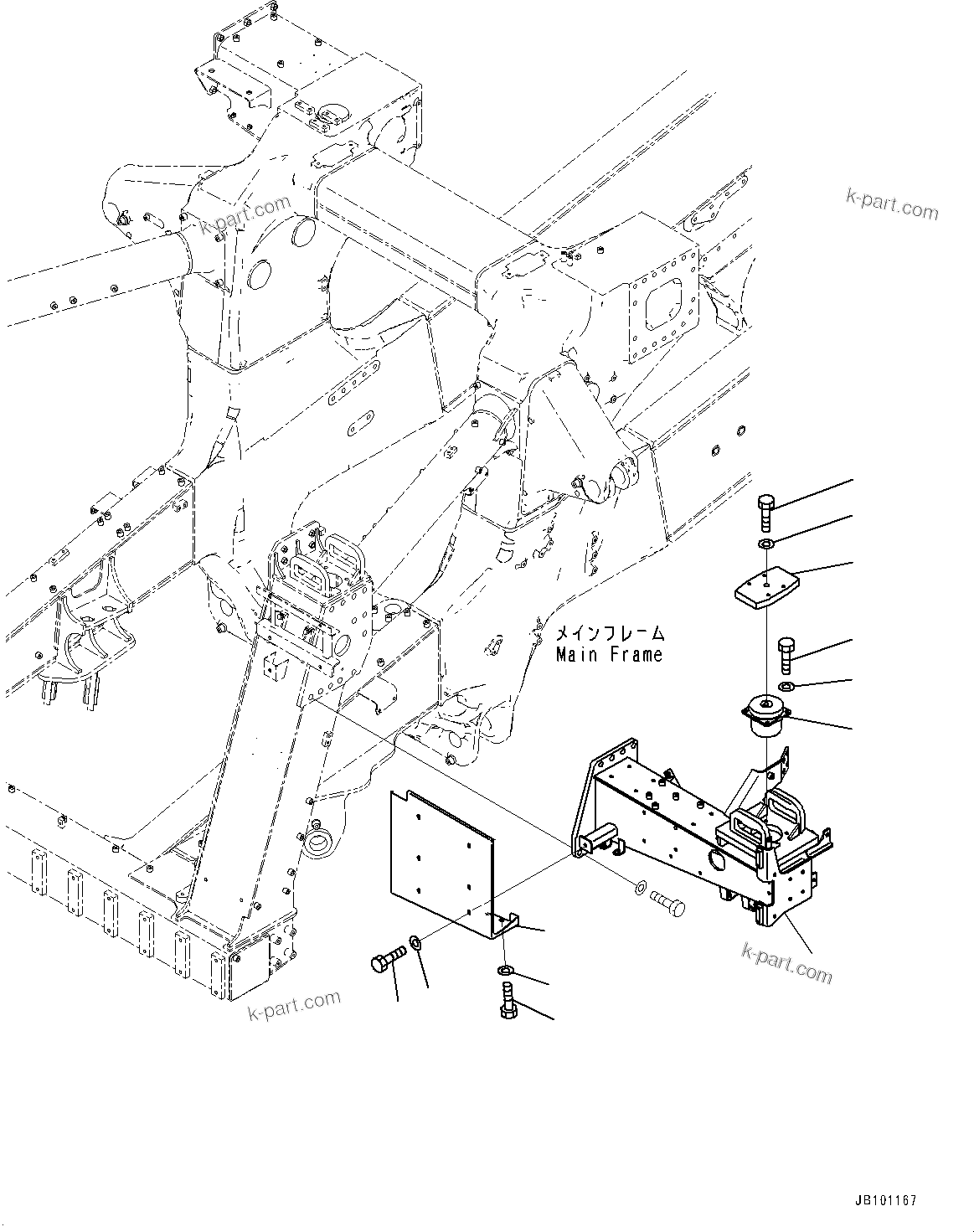 k-part.com

k-part.com

メインフレーム
Main Frame

k-part.com

k-part.com

JB101167