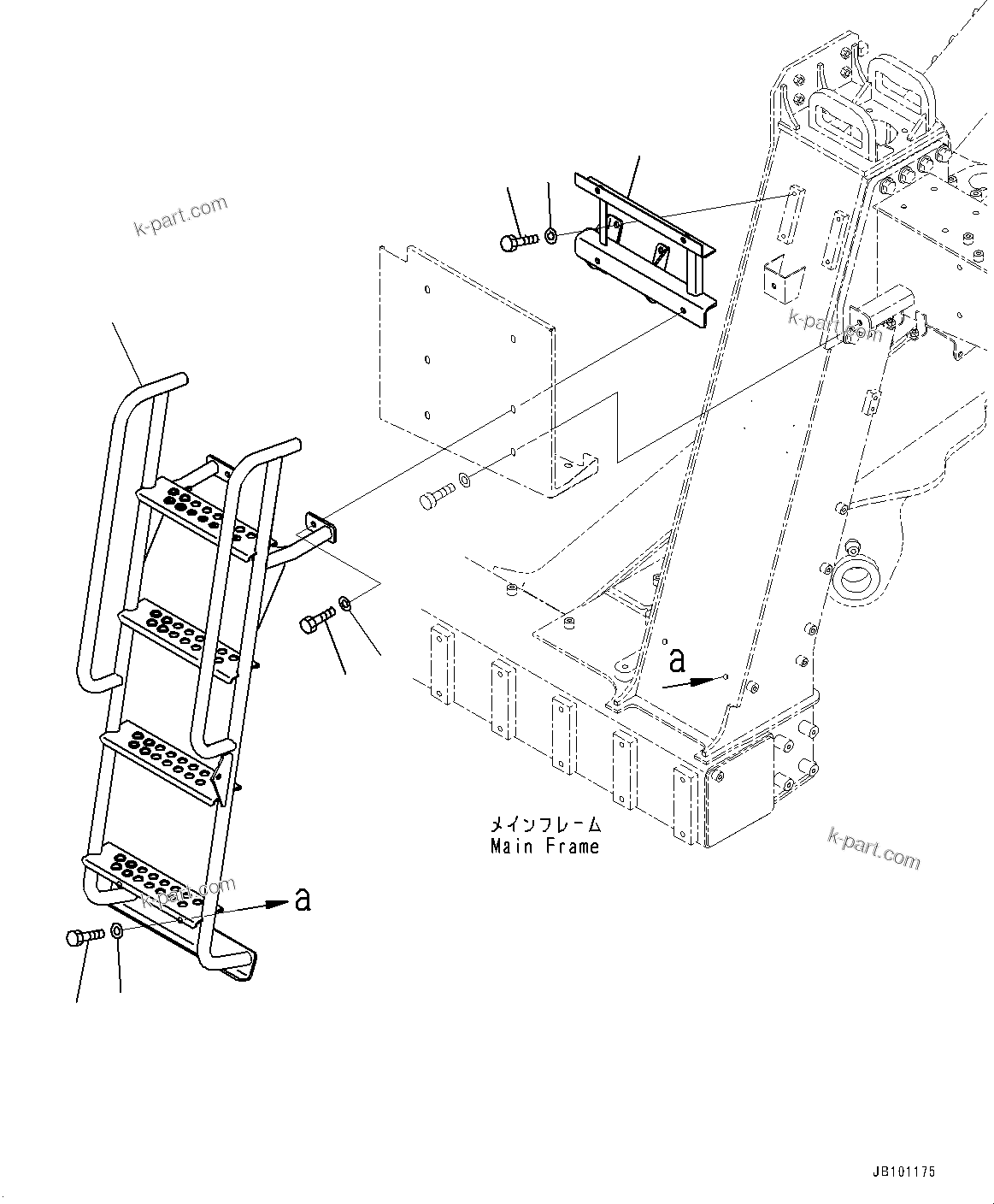 k-part.com

k-part.com

a

メインフレーム
Main Frame

k-part.com

k-part.com

a

JB101175